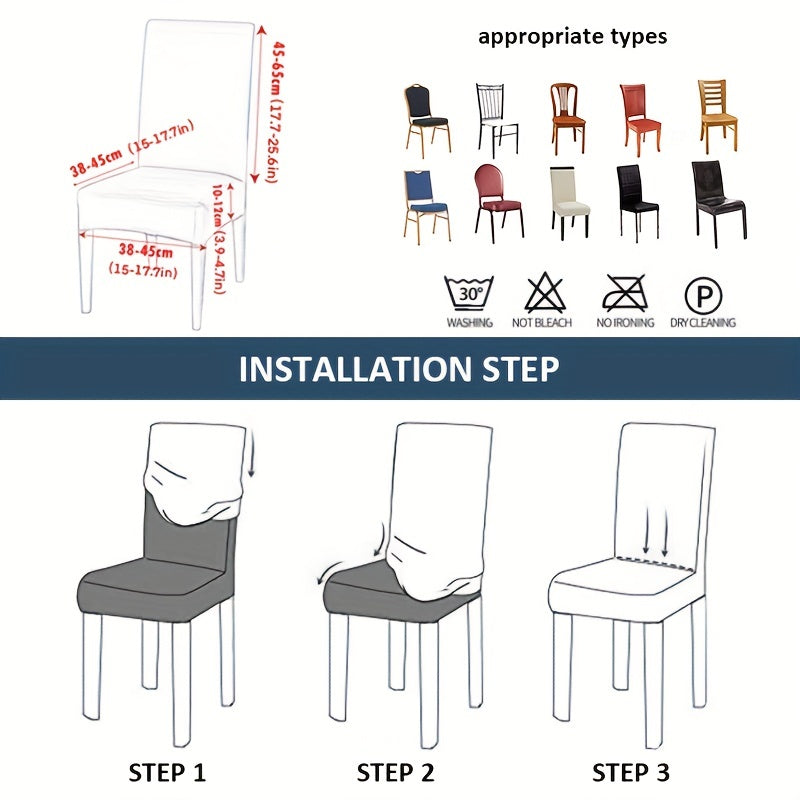 45-65cm (17.7-25.6in)

38-45cm (15-17.7in)

10-12cm (3.9-4.7in)

38-45cm (15-17.7in)

appropriate types

30°
WASHING

NOT BLEACH

NO IRONING

P
DRY CLEANING

INSTALLATION STEP

STEP 1

STEP 2

STEP 3