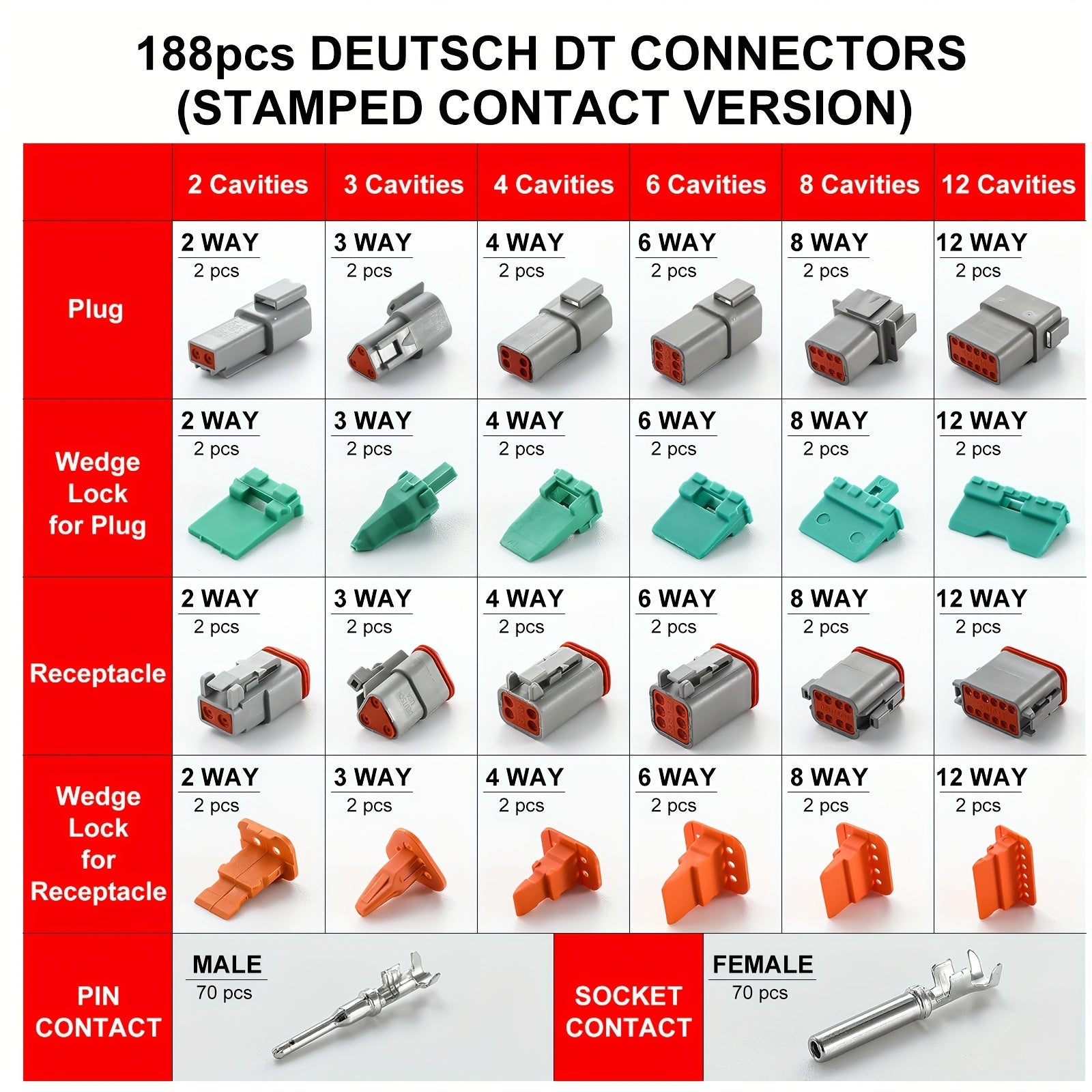 188pcs DEUTSCH DT CONNECTORS (STAMPED CONTACT VERSION)

| | 2 Cavities | 3 Cavities | 4 Cavities | 6 Cavities | 8 Cavities | 12 Cavities |
|---|---|---|---|---|---|---|
| Plug | 2 WAY 2 pcs | 3 WAY 2 pcs | 4 WAY 2 pcs | 6 WAY 2 pcs | 8 WAY 2 pcs | 12 WAY 2 pcs |
| Wedge Lock for Plug | 2 WAY 2 pcs | 3 WAY 2 pcs | 4 WAY 2 pcs | 6 WAY 2 pcs | 8 WAY 2 pcs | 12 WAY 2 pcs |
| Receptacle | 2 WAY 2 pcs | 3 WAY 2 pcs | 4 WAY 2 pcs | 6 WAY 2 pcs | 8 WAY 2 pcs | 12 WAY 2 pcs |
| Wedge Lock for Receptacle | 2 WAY 2 pcs | 3 WAY 2 pcs | 4 WAY 2 pcs | 6 WAY 2 pcs | 8 WAY 2 pcs | 12 WAY 2 pcs |

PIN CONTACT
MALE
70 pcs

SOCKET CONTACT
FEMALE
70 pcs