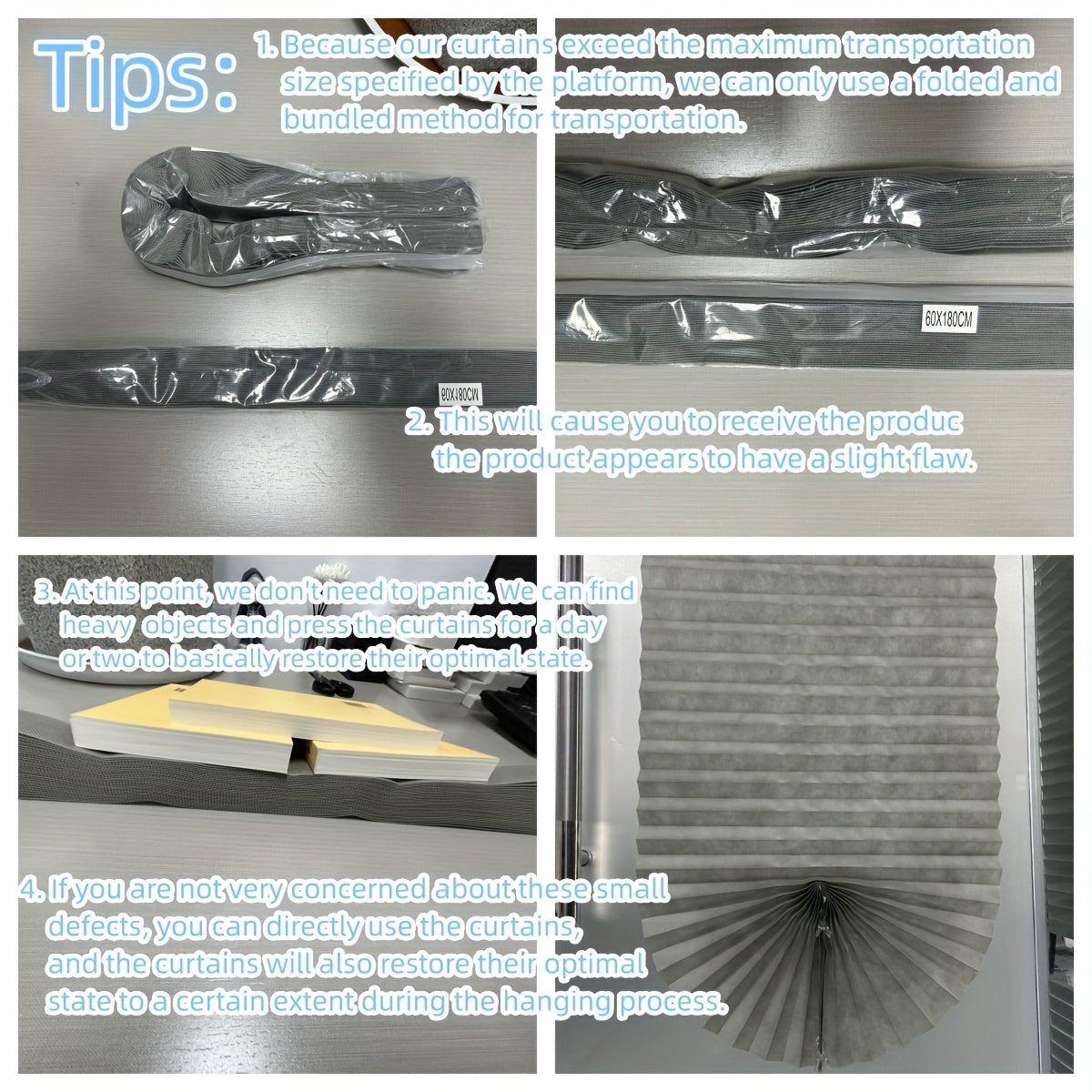 Tips:

1. Because our curtains exceed the maximum transportation size specified by the platform, we can only use a folded and bundled method for transportation.

60X180CM

60X180CM

2. This will cause you to receive the produc the product appears to have a slight flaw.

3. At this point, we don't need to panic. We can find heavy objects and press the curtains for a day or two to basically restore their optimal state.

4. If you are not very concerned about these small defects, you can directly use the curtains, and the curtains will also restore their optimal state to a certain extent during the hanging process.