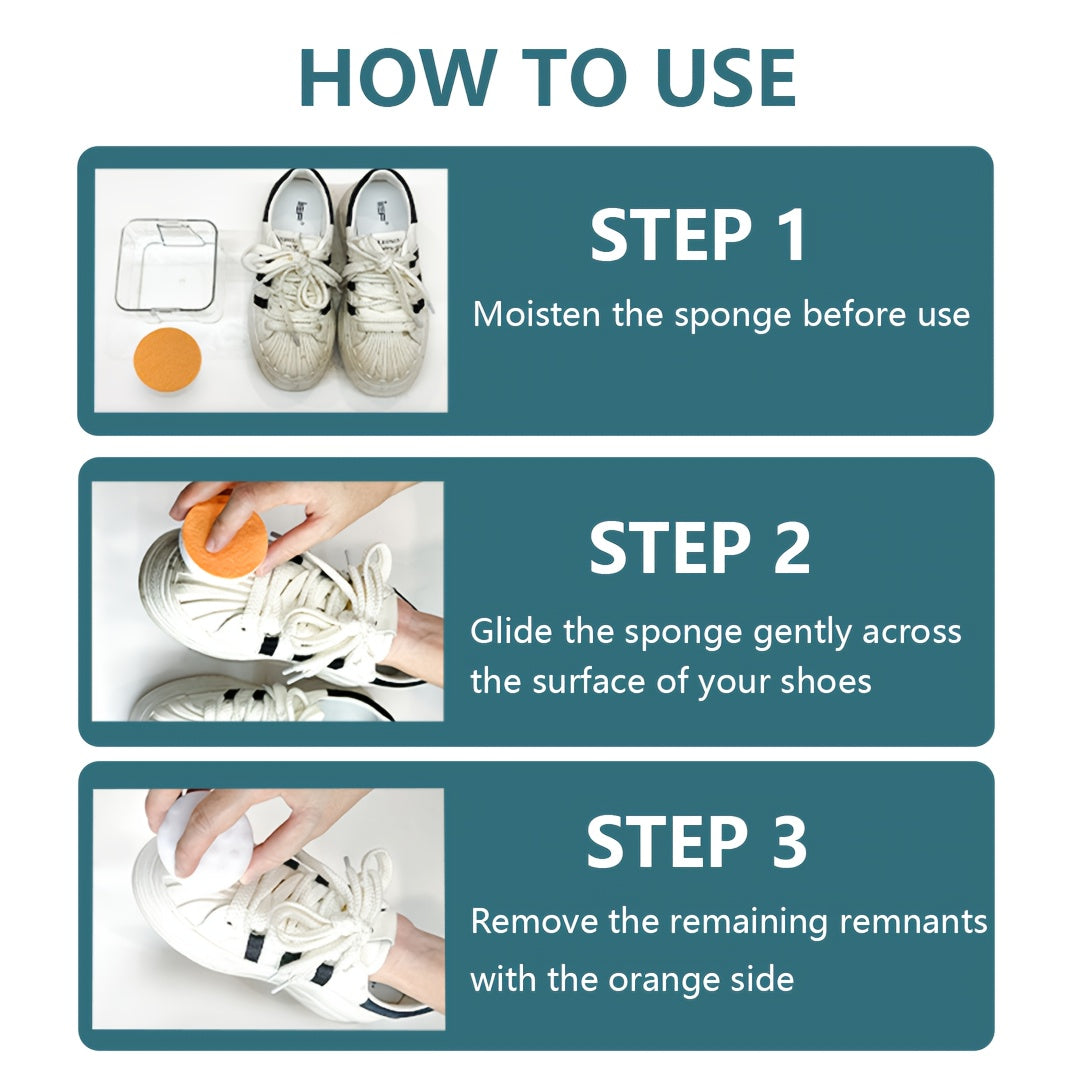 HOW TO USE

STEP 1

Moisten the sponge before use

STEP 2

Glide the sponge gently across the surface of your shoes

STEP 3

Remove the remaining remnants with the orange side