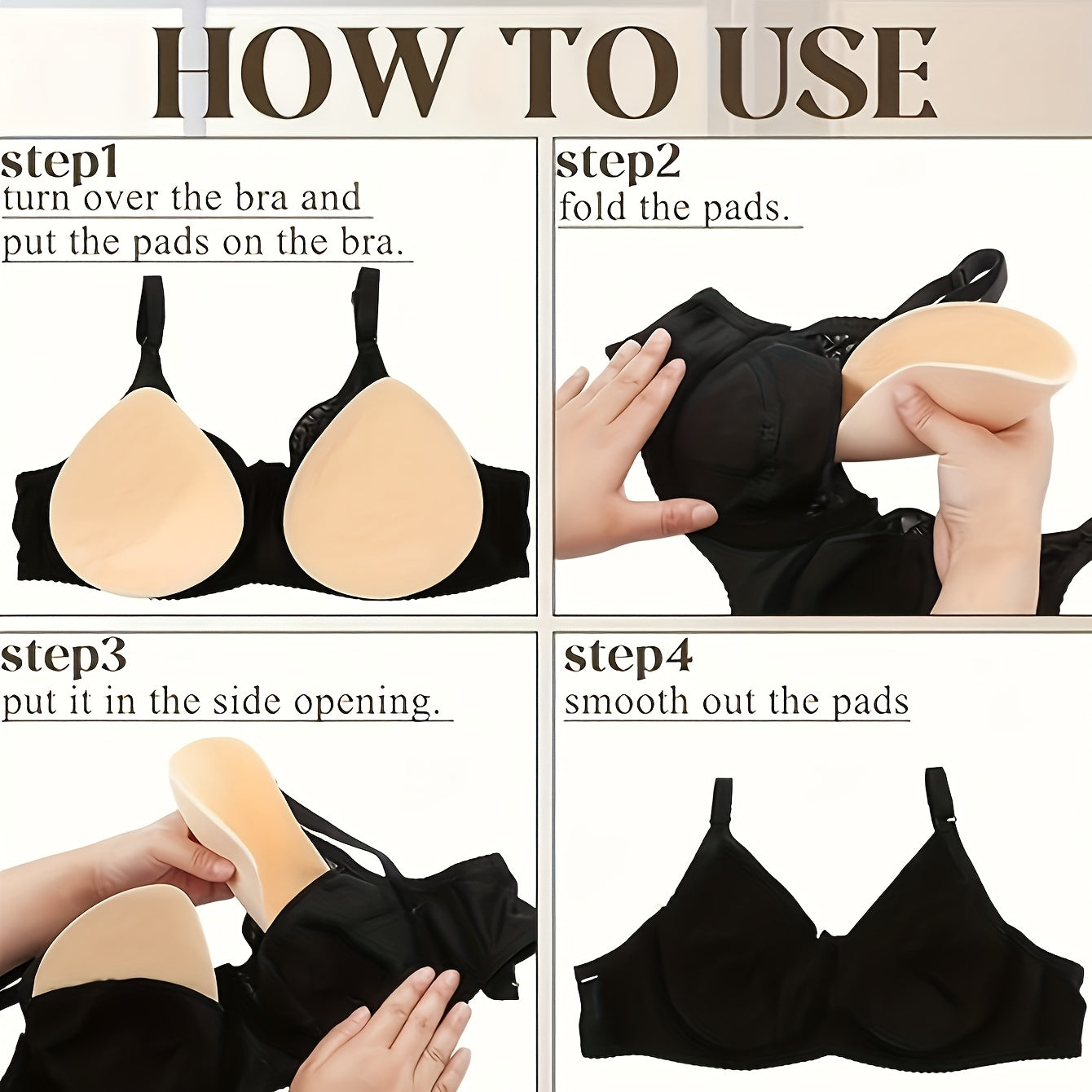 HOW TO USE

step1
turn over the bra and put the pads on the bra.

step2
fold the pads.

step3
put it in the side opening.

step4
smooth out the pads