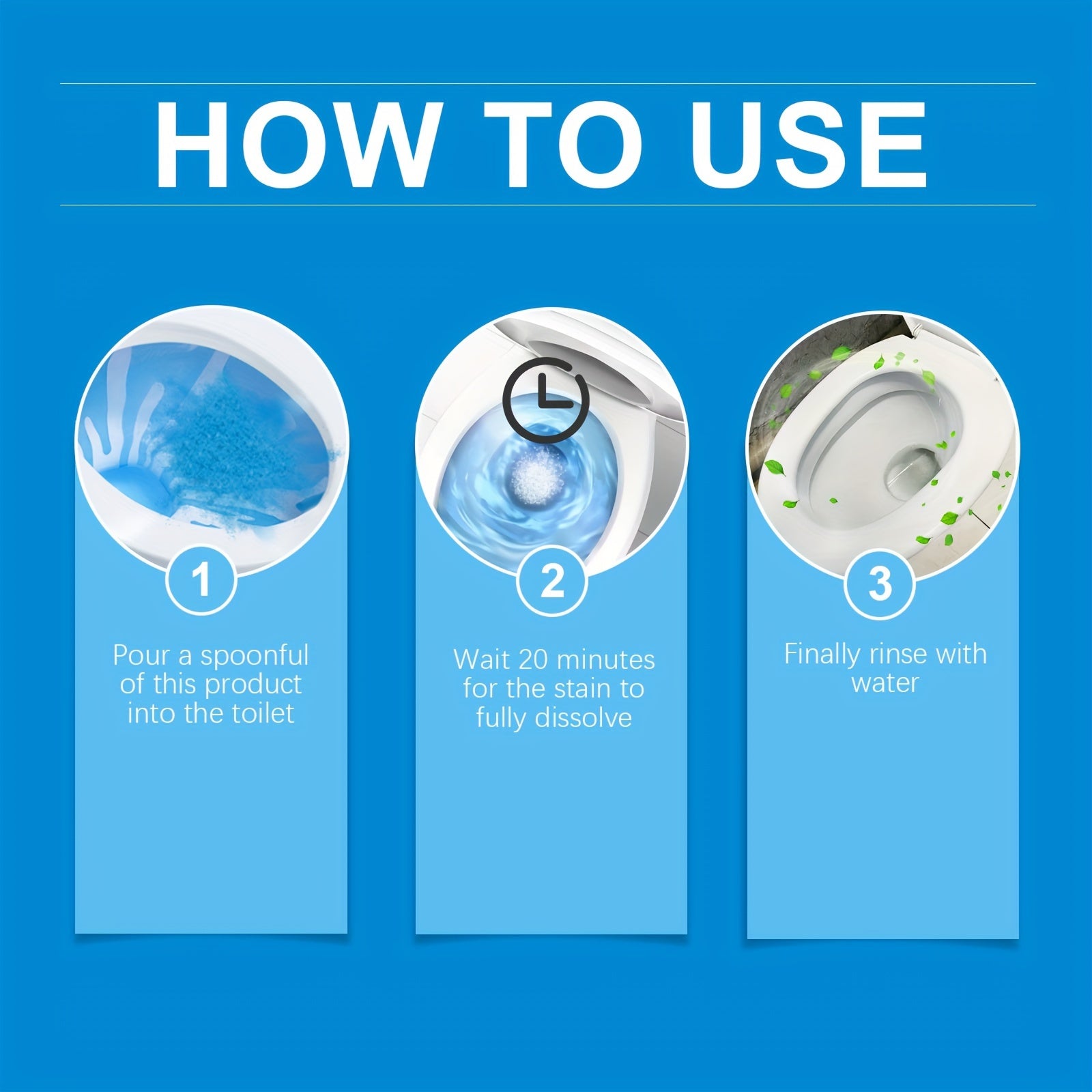 HOW TO USE

1

Pour a spoonful of this product into the toilet

2

Wait 20 minutes for the stain to fully dissolve

3

Finally rinse with water