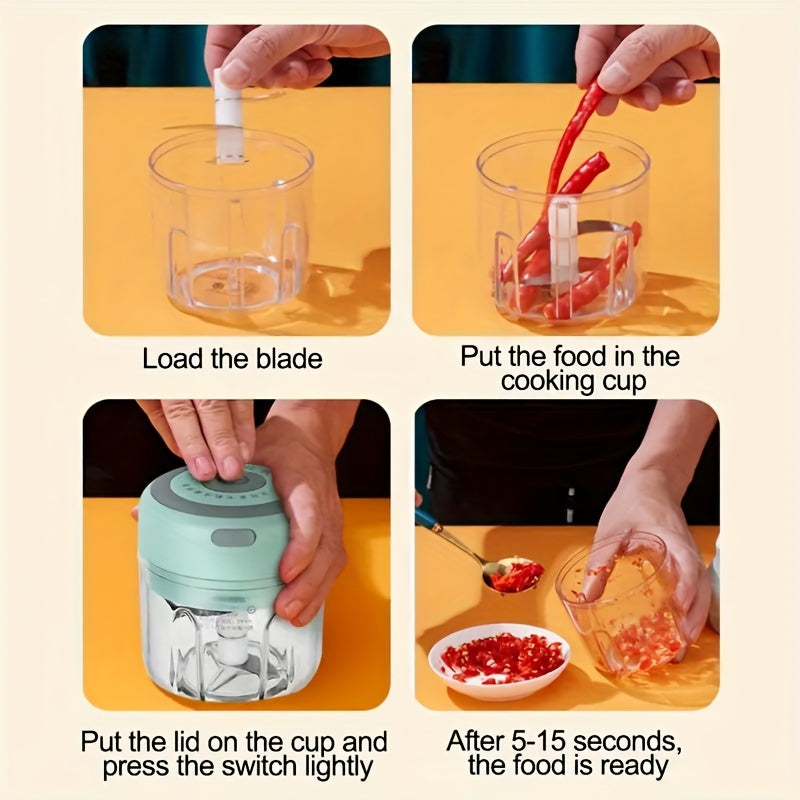 Load the blade

Put the food in the cooking cup

Put the lid on the cup and press the switch lightly

After 5-15 seconds, the food is ready