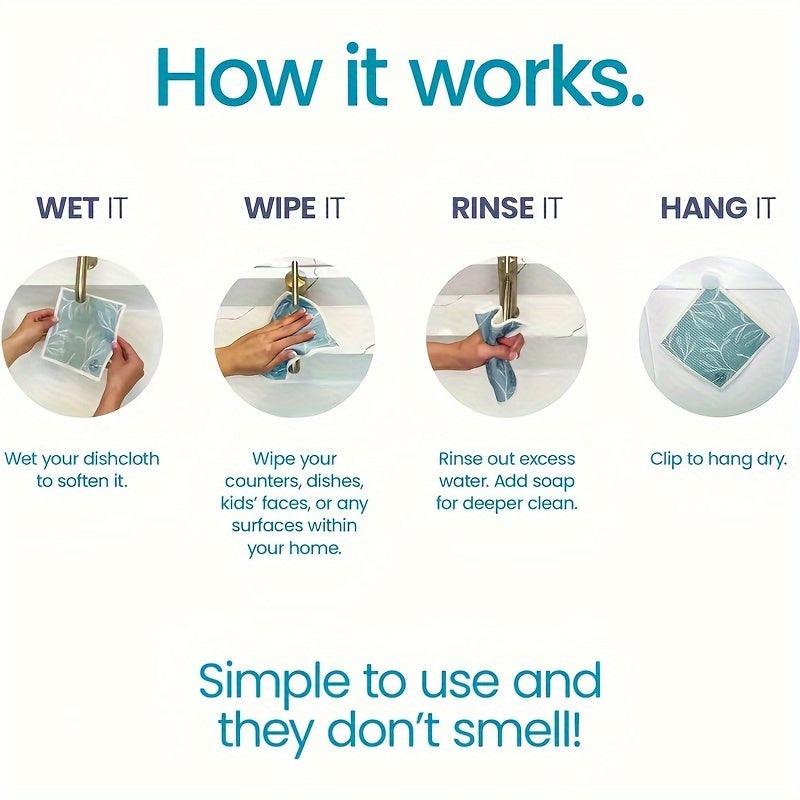 How it works.

WET IT

Wet your dishcloth to soften it.

WIPE IT

Wipe your counters, dishes, kids' faces, or any surfaces within your home.

RINSE IT

Rinse out excess water. Add soap for deeper clean.

HANG IT

Clip to hang dry.

Simple to use and they don't smell!