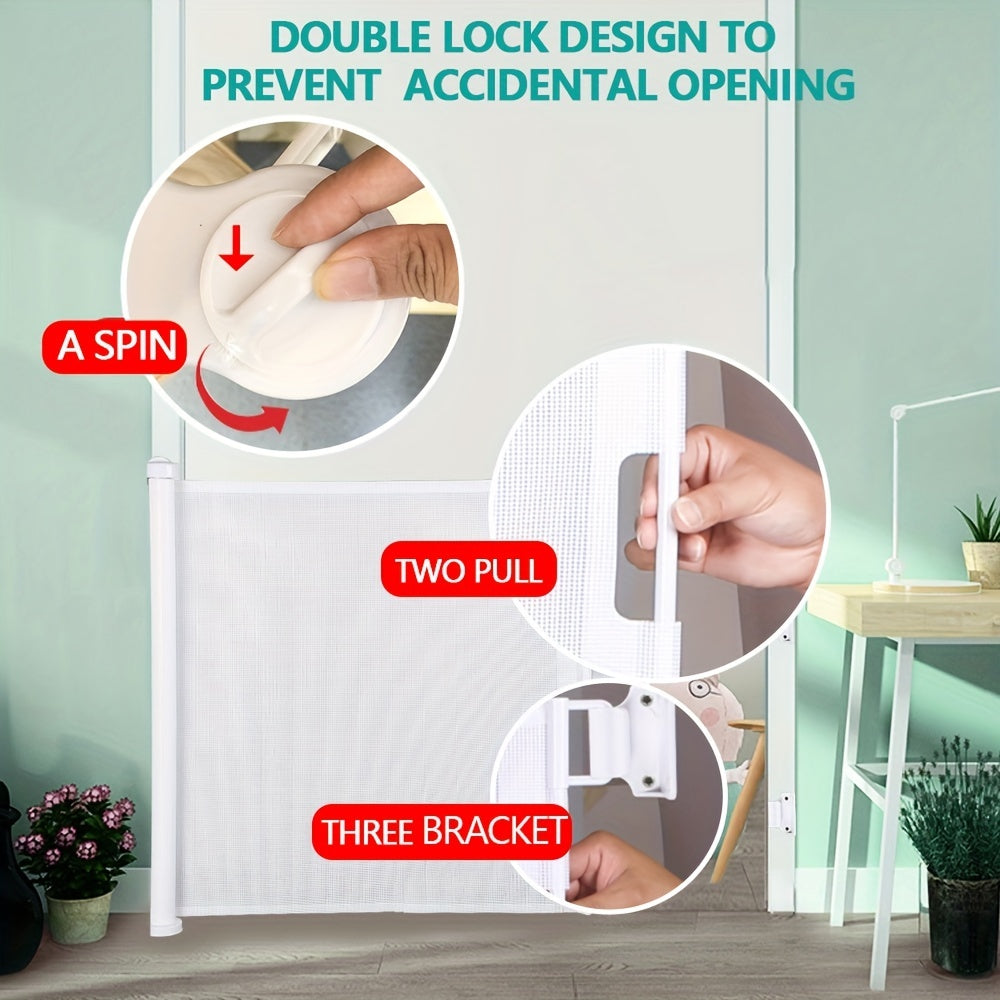 DOUBLE LOCK DESIGN TO PREVENT  ACCIDENTAL OPENING

A SPIN

TWO PULL

THREE BRACKET