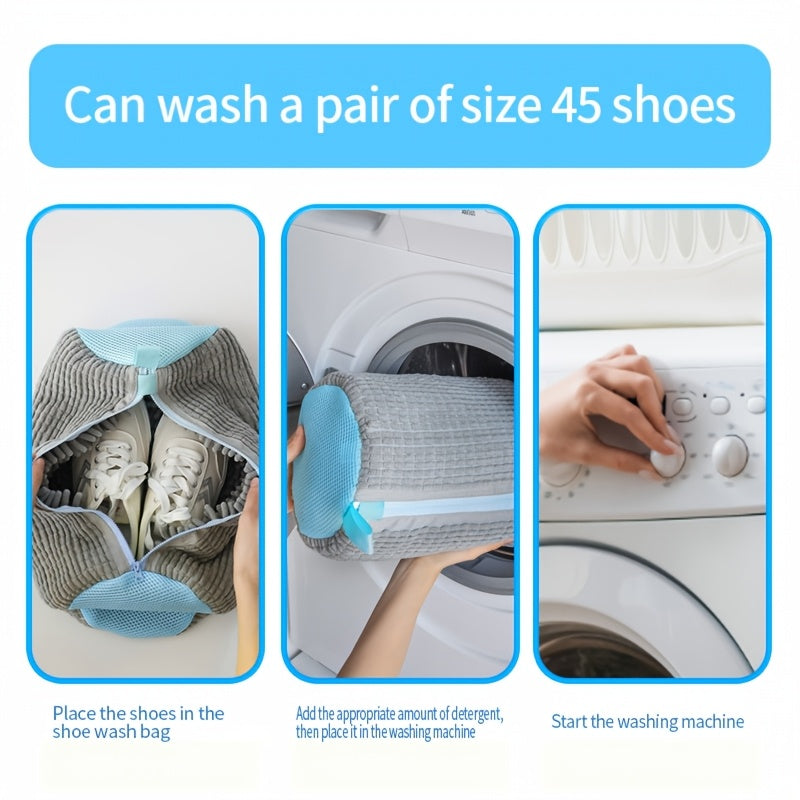 Can wash a pair of size 45 shoes

Place the shoes in the shoe wash bag

Add the appropriate amount of detergent, then place it in the washing machine

Start the washing machine