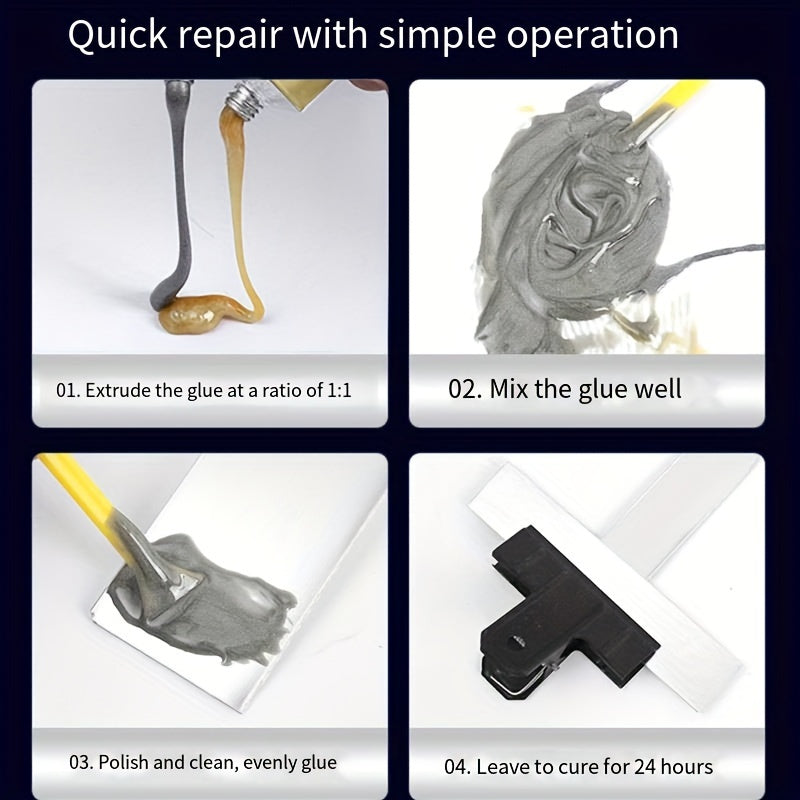 Quick repair with simple operation

01. Extrude the glue at a ratio of 1:1

02. Mix the glue well

03. Polish and clean, evenly glue

04. Leave to cure for 24 hours