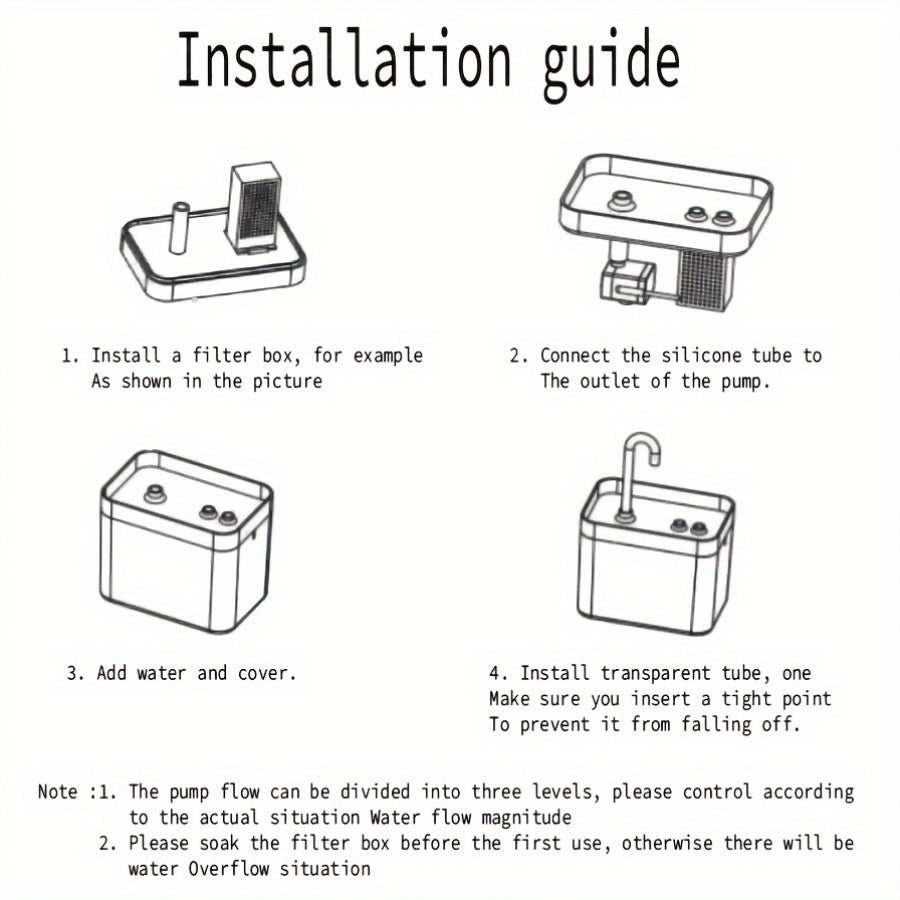 Installation guide

1. Install a filter box, for example As shown in the picture

2. Connect the silicone tube to The outlet of the pump.

3. Add water and cover.

4. Install transparent tube, one Make sure you insert a tight point To prevent it from falling off.

Note :1. The pump flow can be divided into three levels, please control according to the actual situation Water flow magnitude
2. Please soak the filter box before the first use, otherwise there will be water Overflow situation