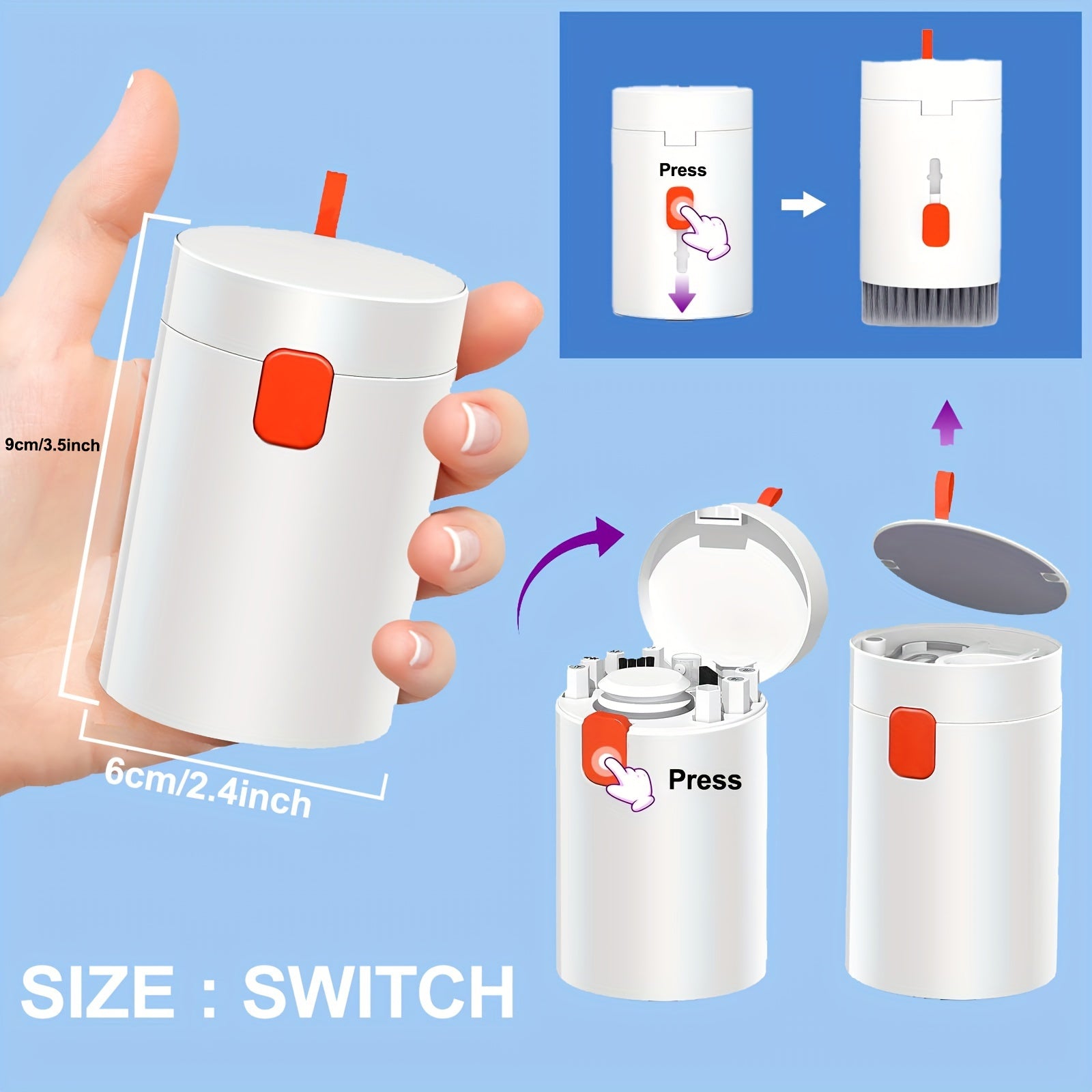 Press

9cm/3.5inch

6cm/2.4inch

Press

SIZE : SWITCH