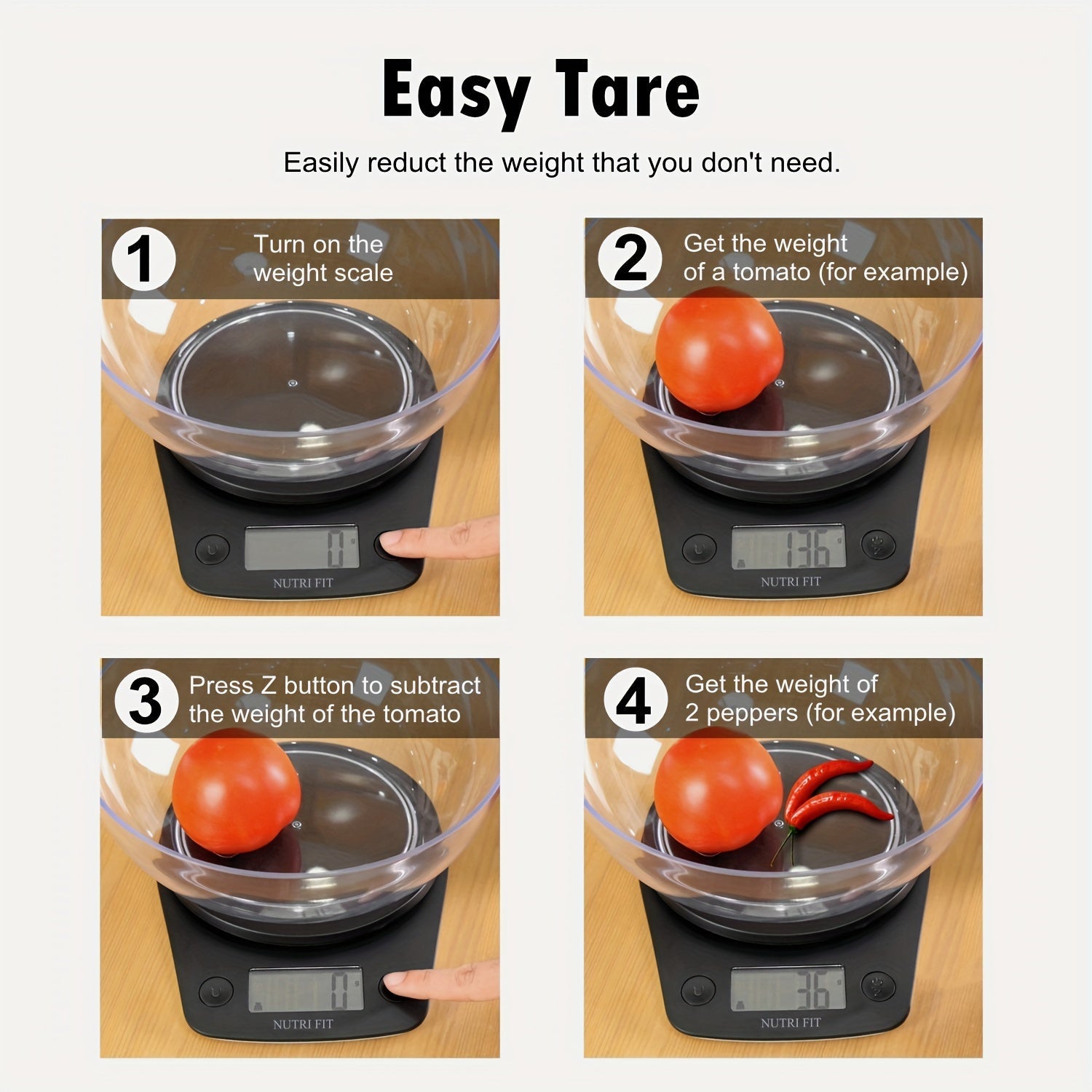 Easy Tare

Easily reduct the weight that you don't need.

1 Turn on the weight scale

0 g

NUTRI FIT

2 Get the weight of a tomato (for example)

136 g

NUTRI FIT

3 Press Z button to subtract the weight of the tomato

0 g

NUTRI FIT

4 Get the weight of 2 peppers (for example)

36 g

NUTRI FIT