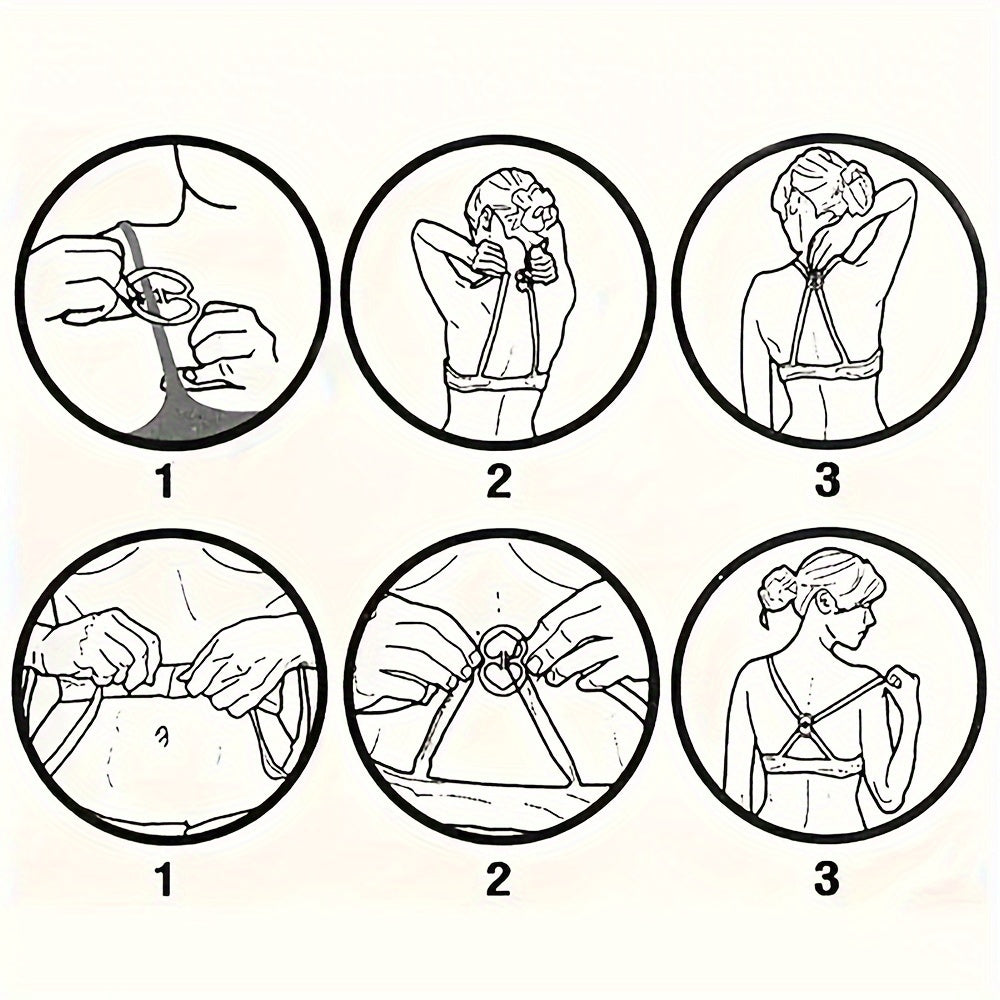 1 2 3

1 2 3