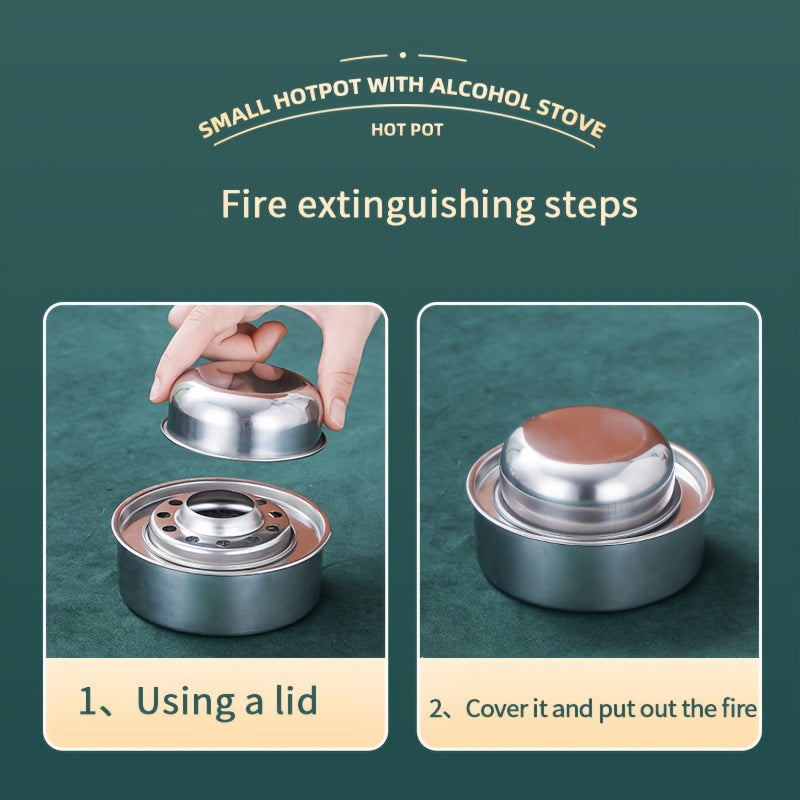 SMALL HOTPOT WITH ALCOHOL STOVE
HOT POT

Fire extinguishing steps

1、Using a lid

2、Cover it and put out the fire