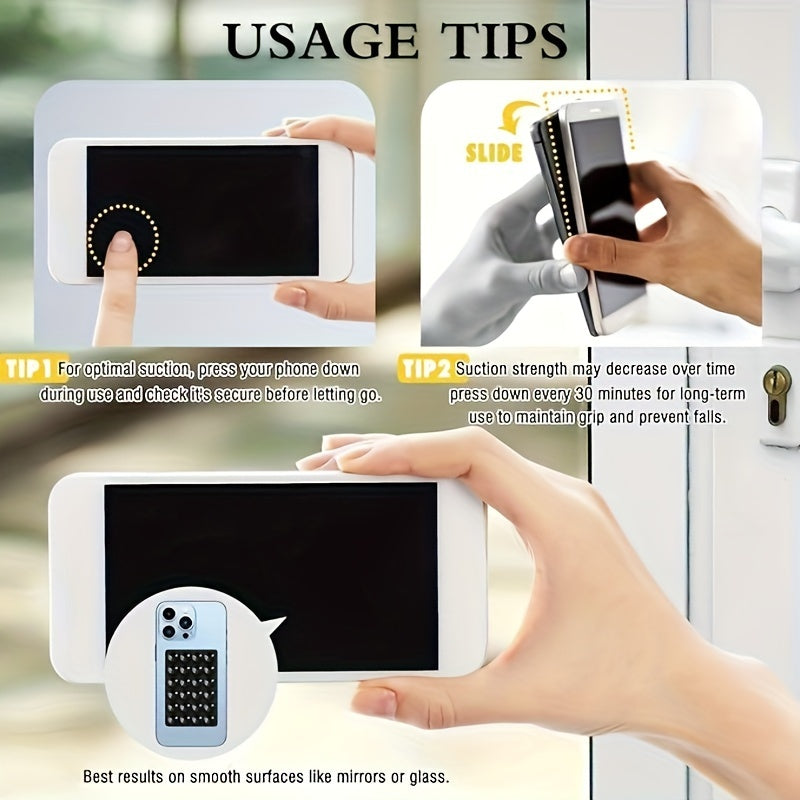 USAGE TIPS

SLIDE

TIP1 For optimal suction, press your phone down during use and check it's secure before letting go.

TIP2 Suction strength may decrease over time press down every 30 minutes for long-term use to maintain grip and prevent falls.

Best results on smooth surfaces like mirrors or glass.