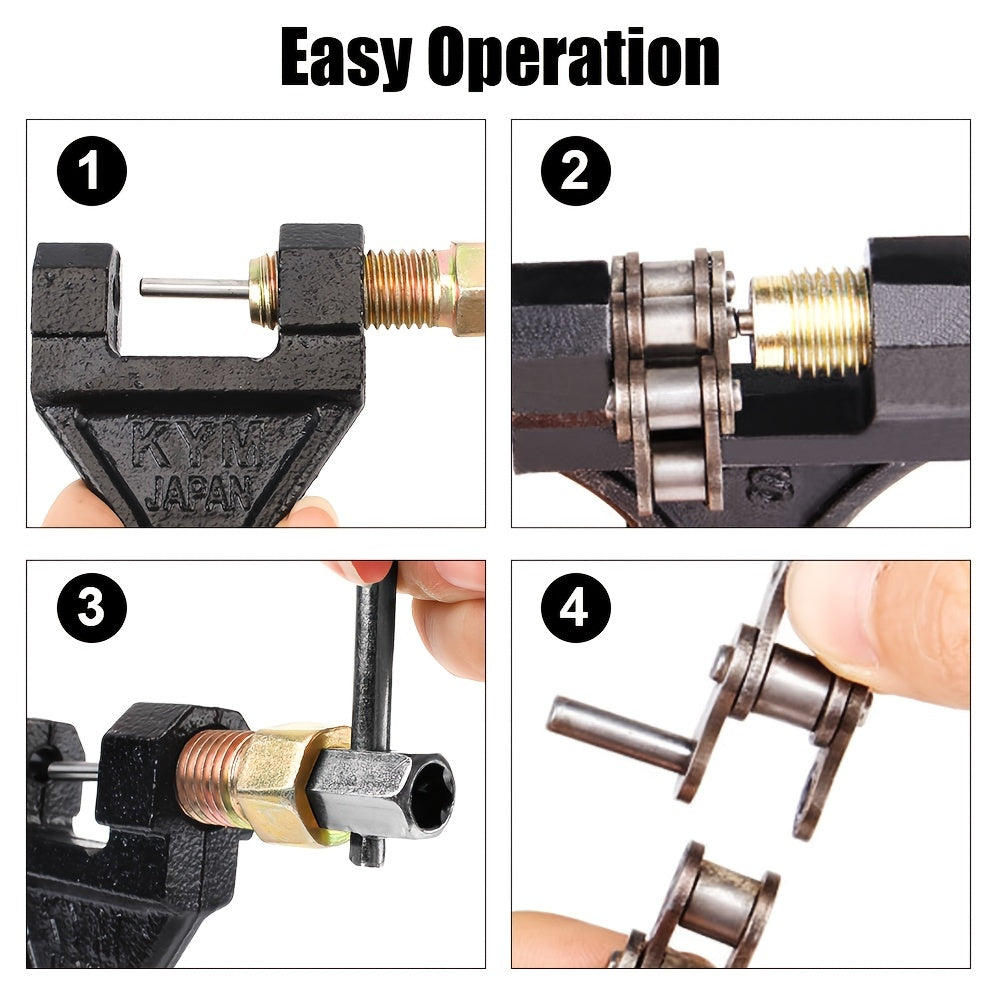 Easy Operation

1

KYM
JAPAN

2

S

3

4