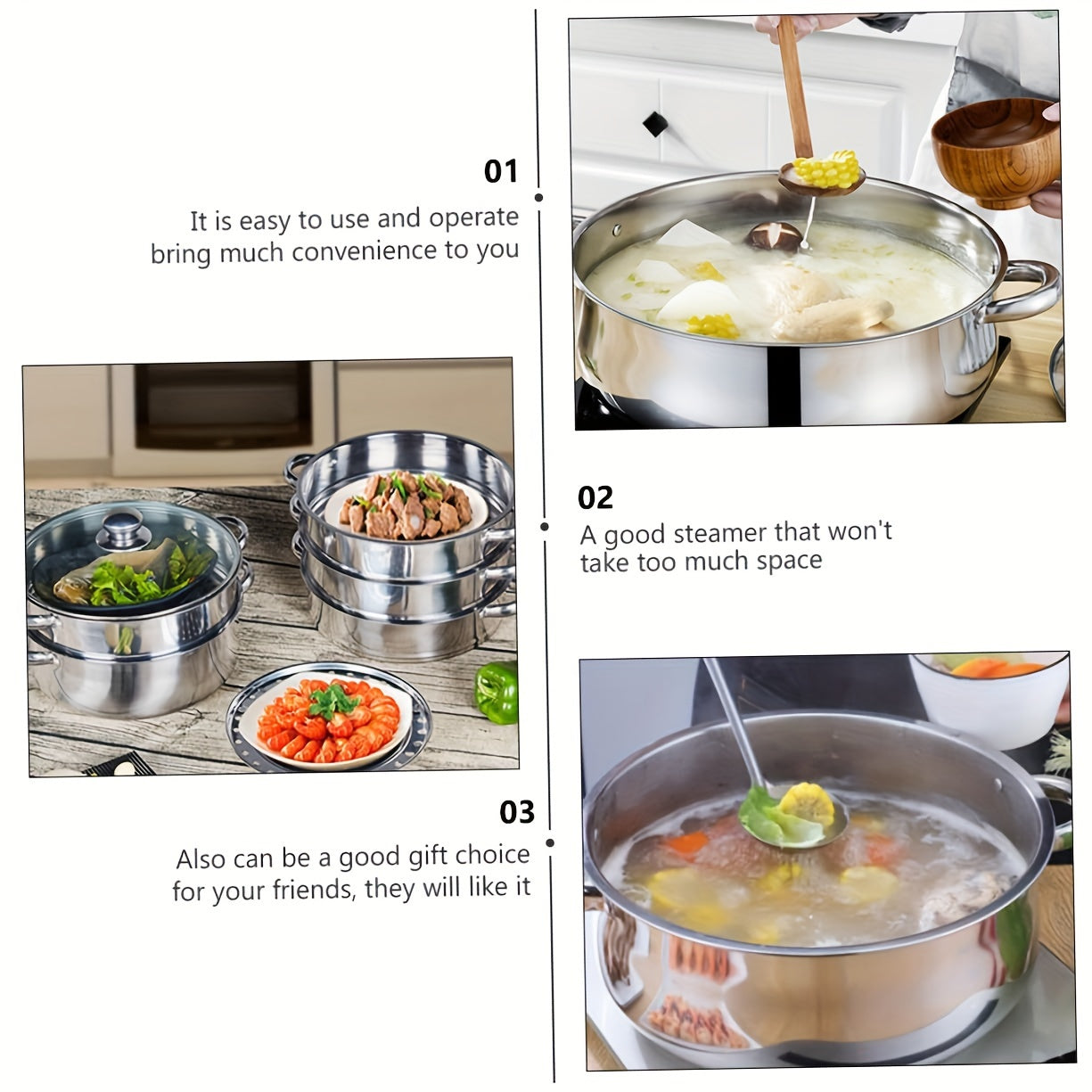 01
It is easy to use and operate bring much convenience to you

02
A good steamer that won't take too much space

03
Also can be a good gift choice for your friends, they will like it