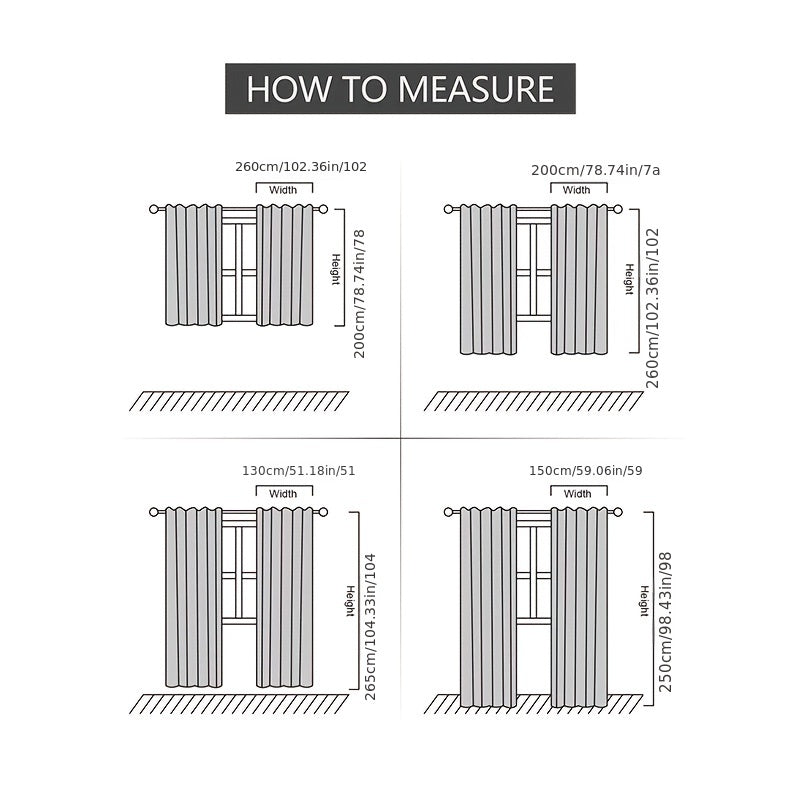 HOW TO MEASURE

260cm/102.36in/102
Width
Height
200cm/78.74in/78

200cm/78.74in/7a
Width
Height
260cm/102.36in/102

130cm/51.18in/51
Width
Height
265cm/104.33in/104

150cm/59.06in/59
Width
Height
250cm/98.43in/98