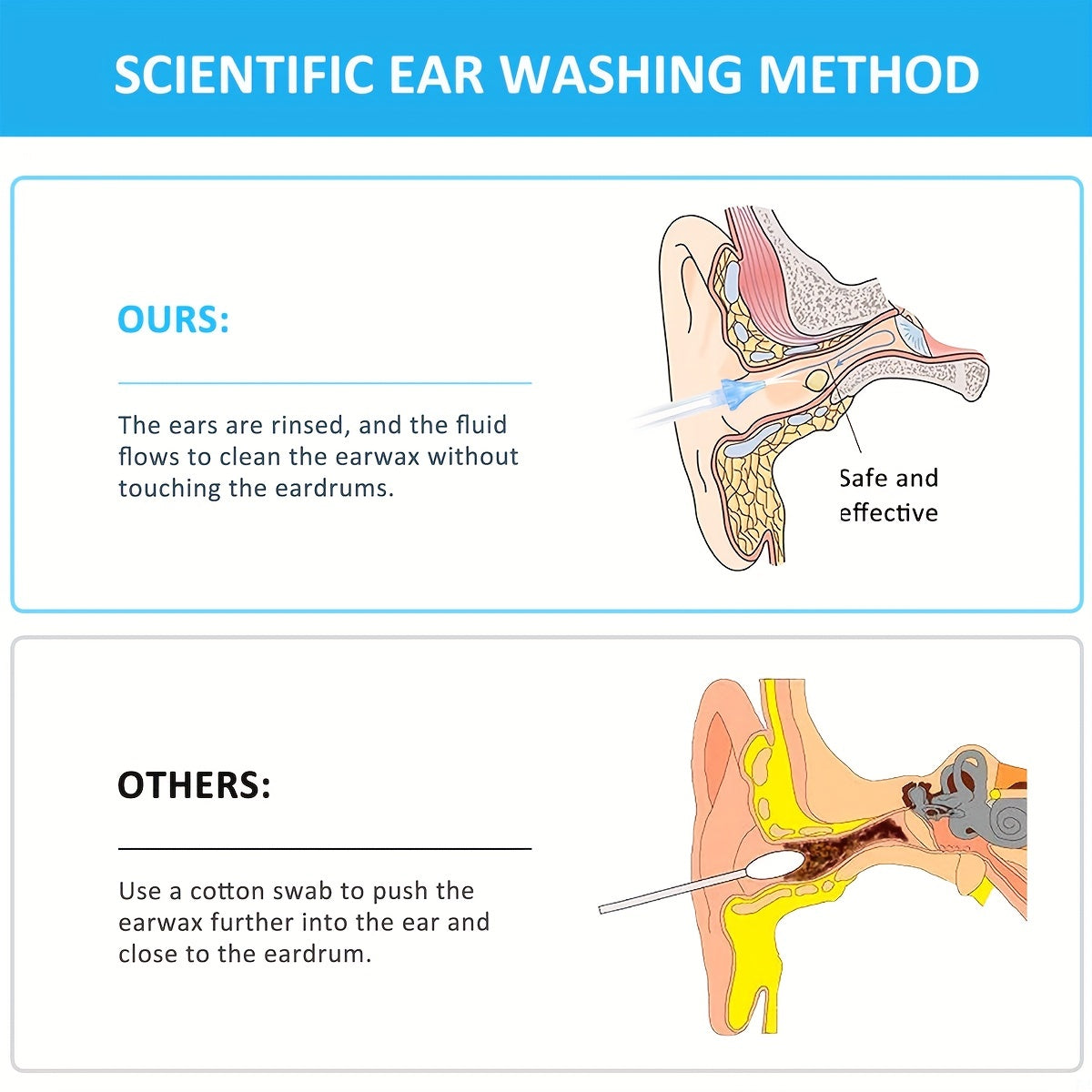 SCIENTIFIC EAR WASHING METHOD

OURS:

The ears are rinsed, and the fluid flows to clean the earwax without touching the eardrums.

Safe and effective

OTHERS:

Use a cotton swab to push the earwax further into the ear and close to the eardrum.