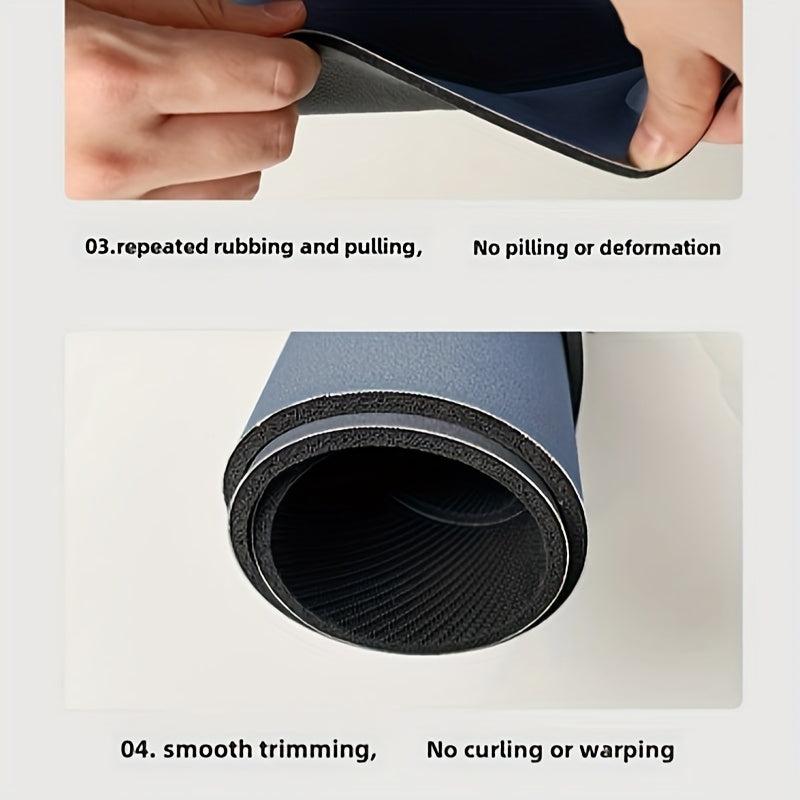 03.repeated rubbing and pulling, No pilling or deformation

04. smooth trimming, No curling or warping