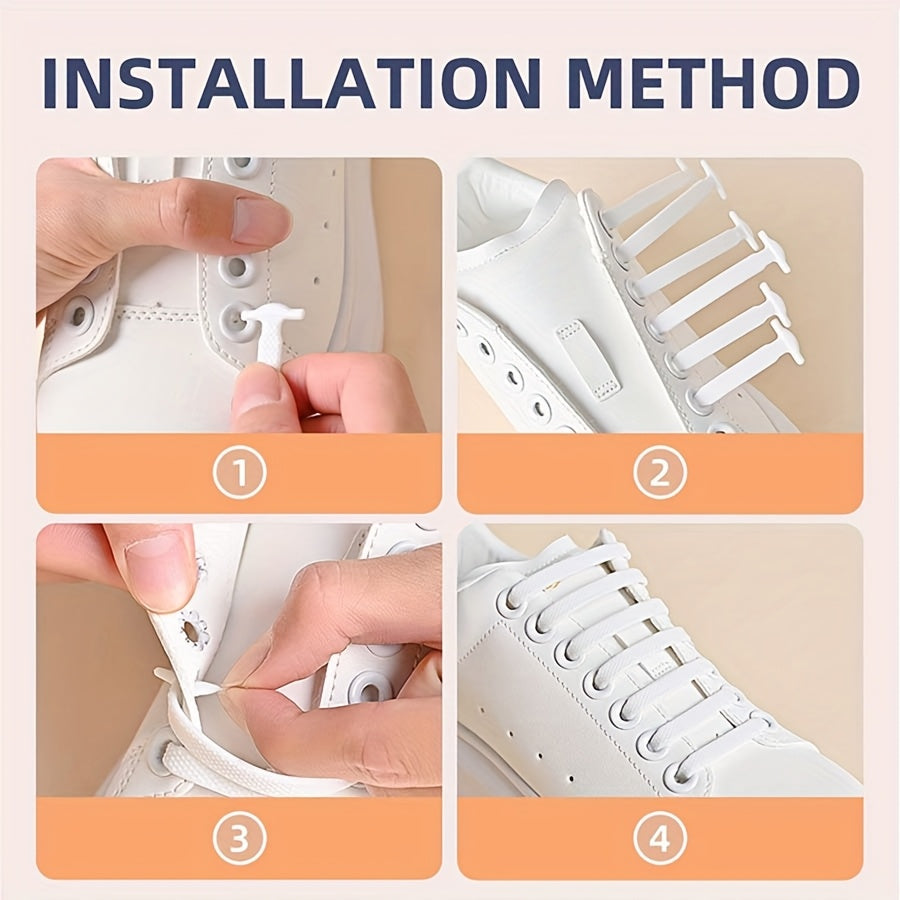 INSTALLATION METHOD

①

②

③

④