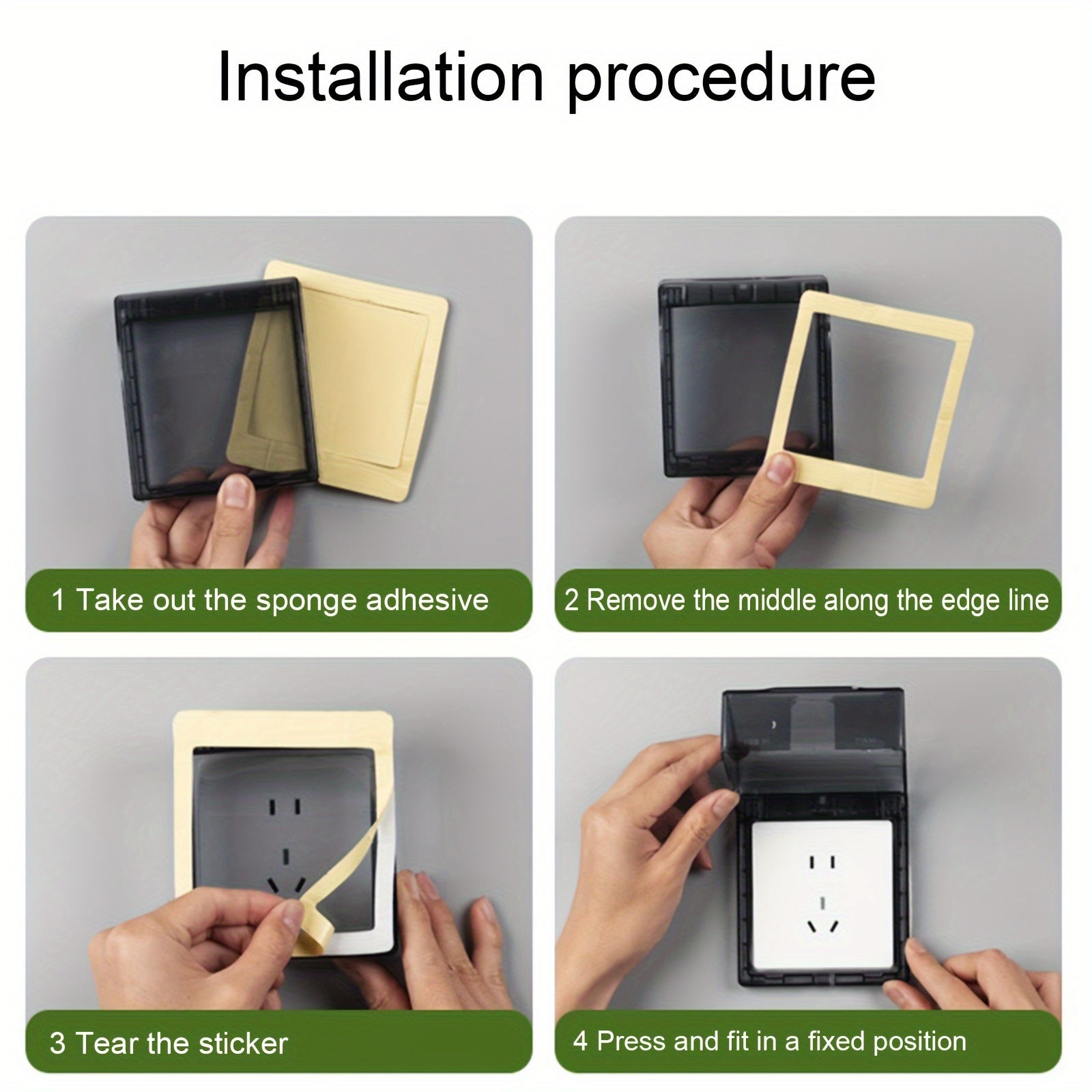 Installation procedure

1 Take out the sponge adhesive

2 Remove the middle along the edge line

3 Tear the sticker

4 Press and fit in a fixed position