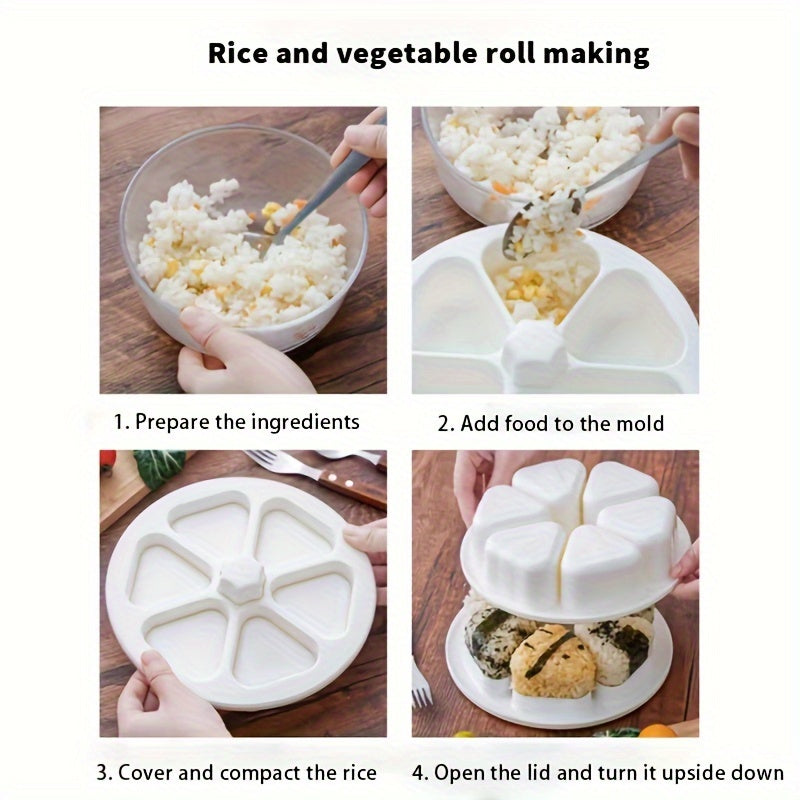 Rice and vegetable roll making

1. Prepare the ingredients

2. Add food to the mold

3. Cover and compact the rice

4. Open the lid and turn it upside down