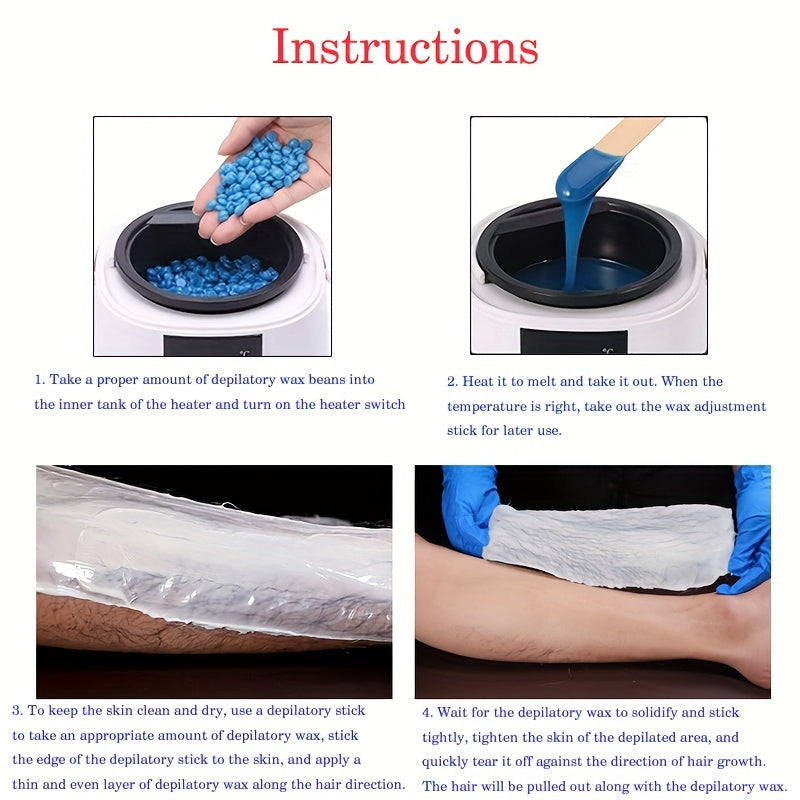 Instructions

°C

°C

1. Take a proper amount of depilatory wax beans into the inner tank of the heater and turn on the heater switch

2. Heat it to melt and take it out. When the temperature is right, take out the wax adjustment stick for later use.

3. To keep the skin clean and dry, use a depilatory stick to take an appropriate amount of depilatory wax, stick the edge of the depilatory stick to the skin, and apply a thin and even layer of depilatory wax along the hair direction.

4. Wait for the depilatory wax to solidify and stick tightly, tighten the skin of the depilated area, and quickly tear it off against the direction of hair growth. The hair will be pulled out along with the depilatory wax.