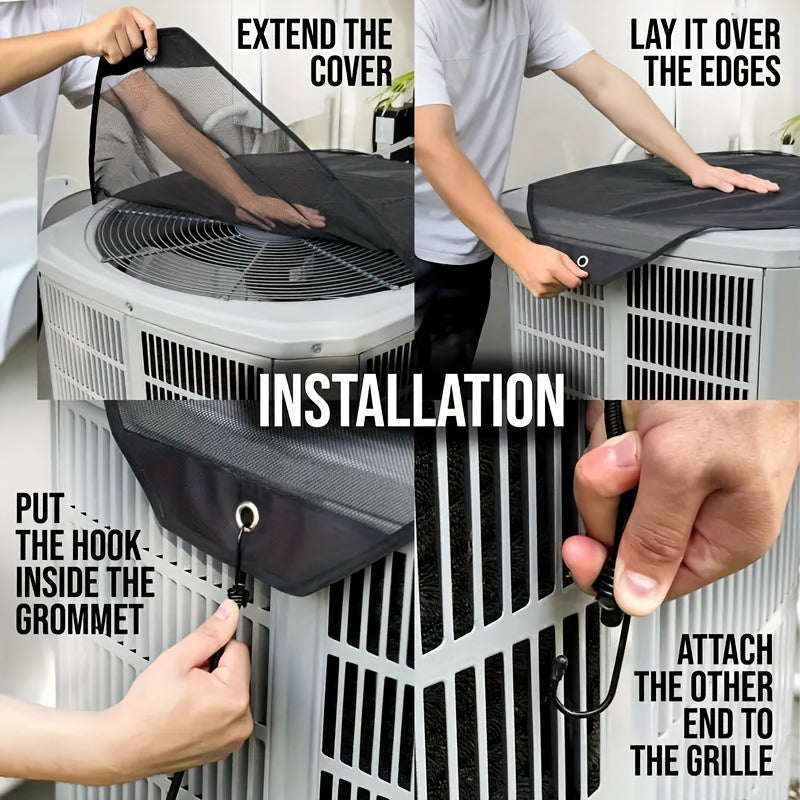 EXTEND THE COVER

LAY IT OVER THE EDGES

INSTALLATION

PUT THE HOOK INSIDE THE GROMMET

ATTACH THE OTHER END TO THE GRILLE