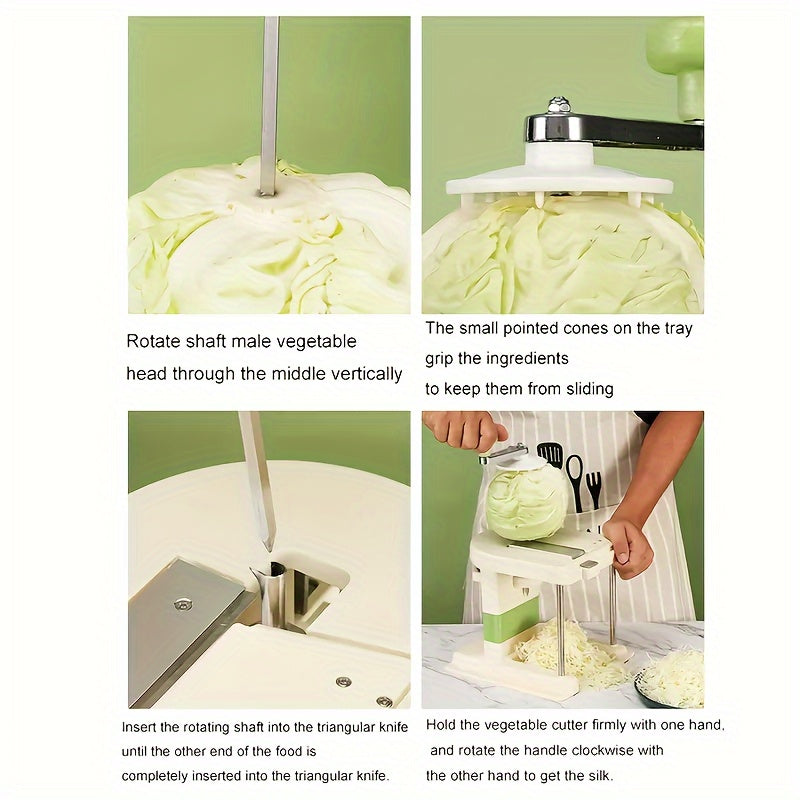 Rotate shaft male vegetable head through the middle vertically

The small pointed cones on the tray grip the ingredients to keep them from sliding

Insert the rotating shaft into the triangular knife until the other end of the food is completely inserted into the triangular knife.

Hold the vegetable cutter firmly with one hand, and rotate the handle clockwise with the other hand to get the silk.