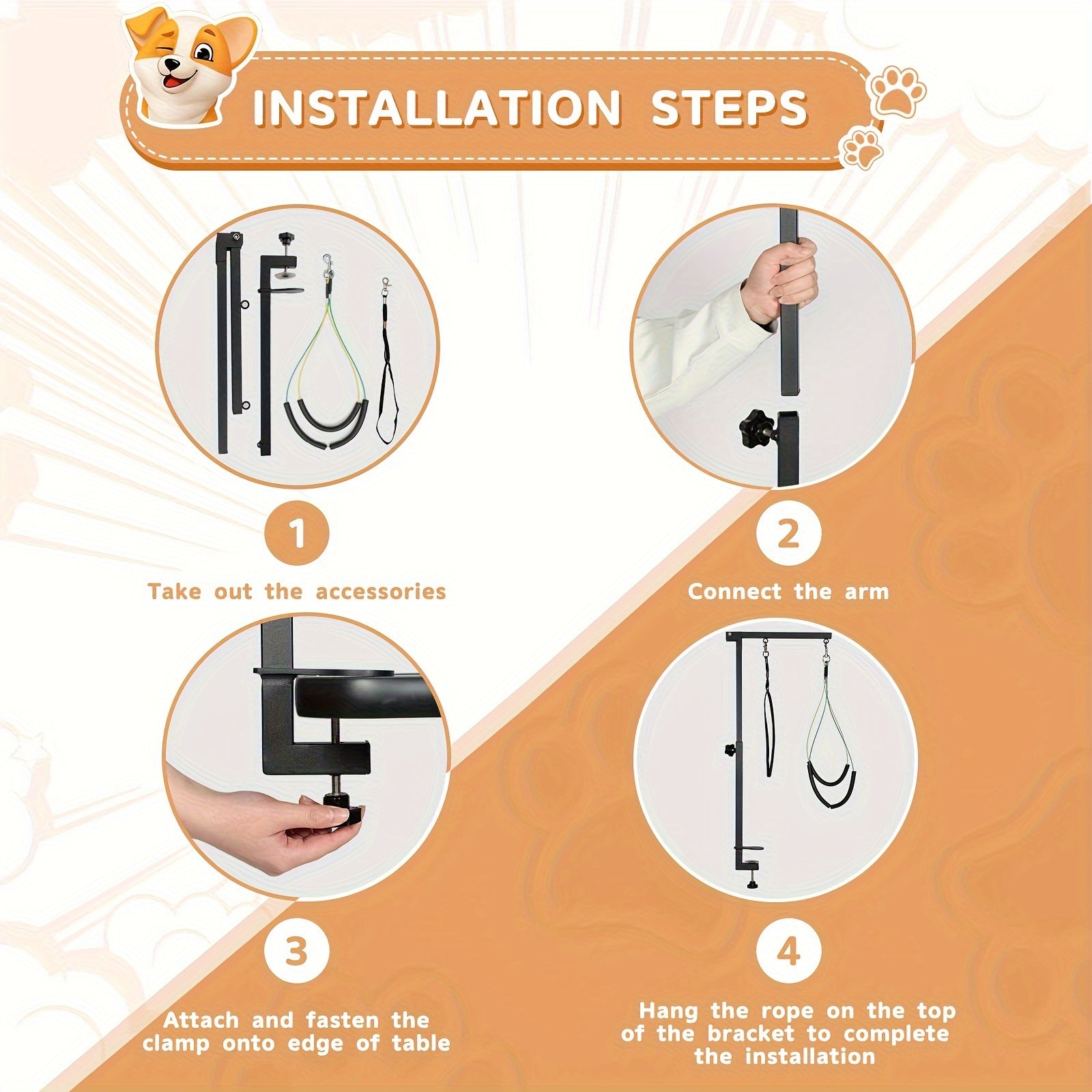 INSTALLATION STEPS

1

Take out the accessories

2

Connect the arm

3

Attach and fasten the clamp onto edge of table

4

Hang the rope on the top of the bracket to complete the installation