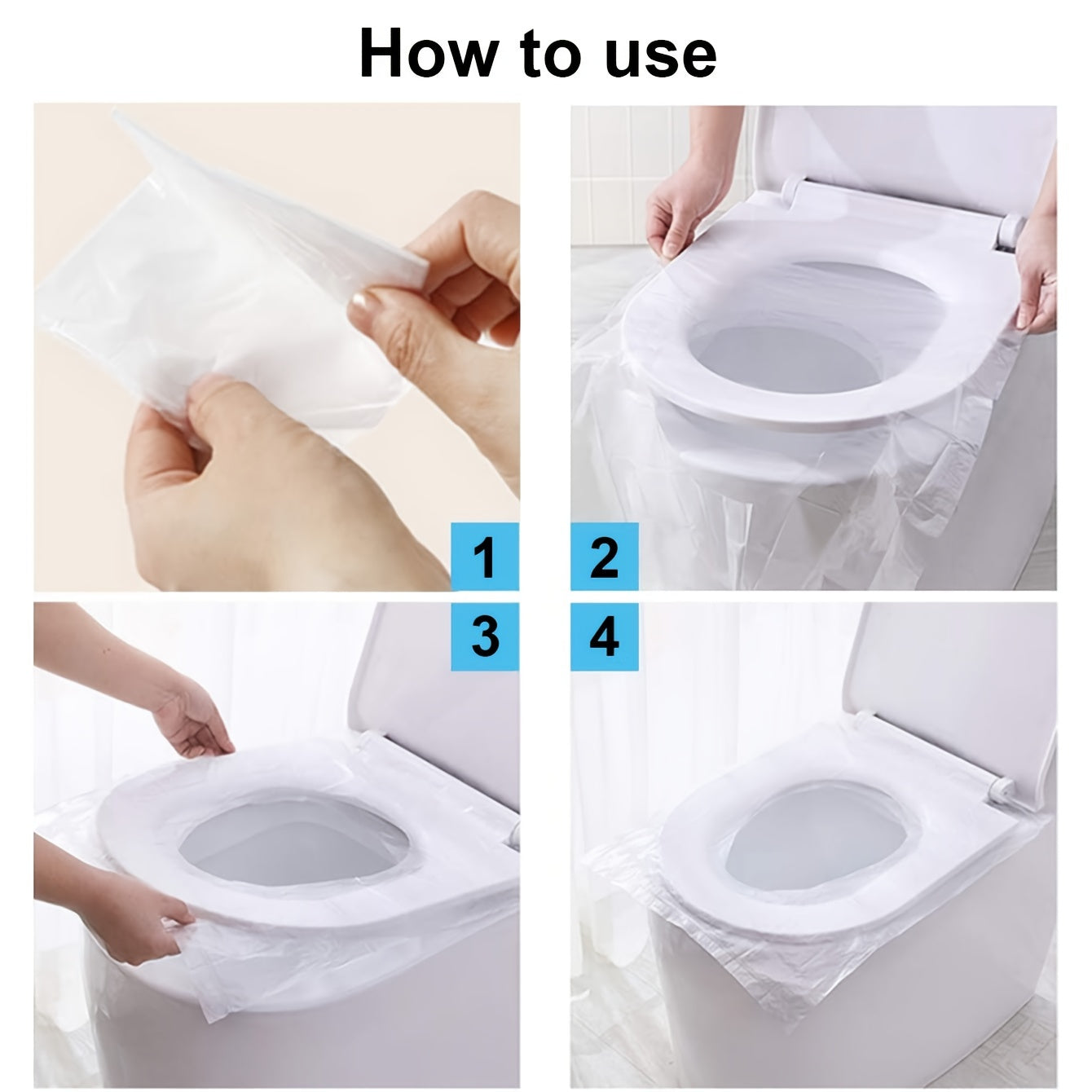 How to use

1

2

3

4