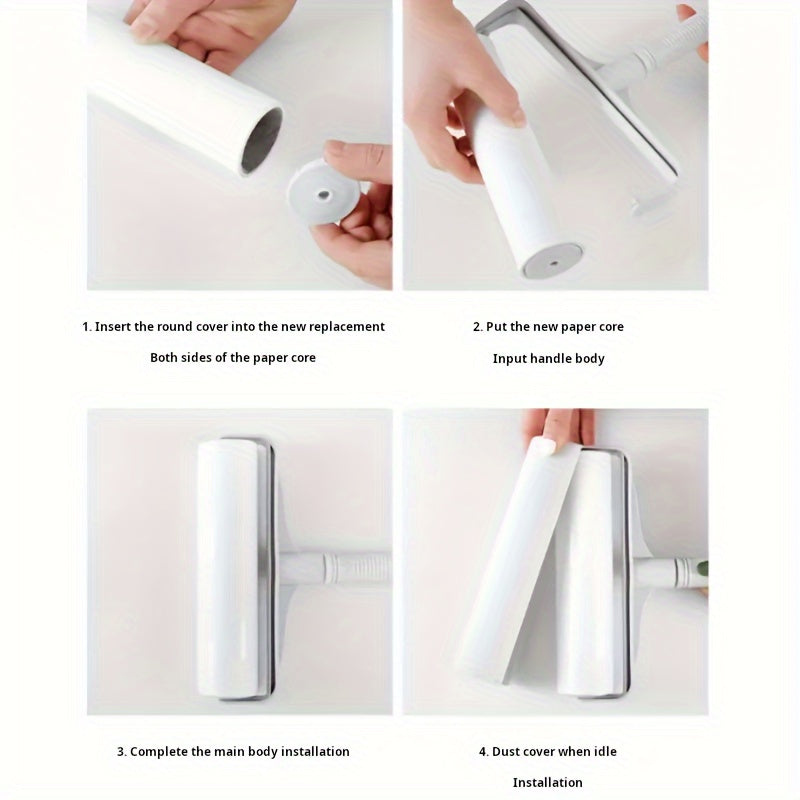 1. Insert the round cover into the new replacement

Both sides of the paper core

2. Put the new paper core

Input handle body

3. Complete the main body installation

4. Dust cover when idle

Installation