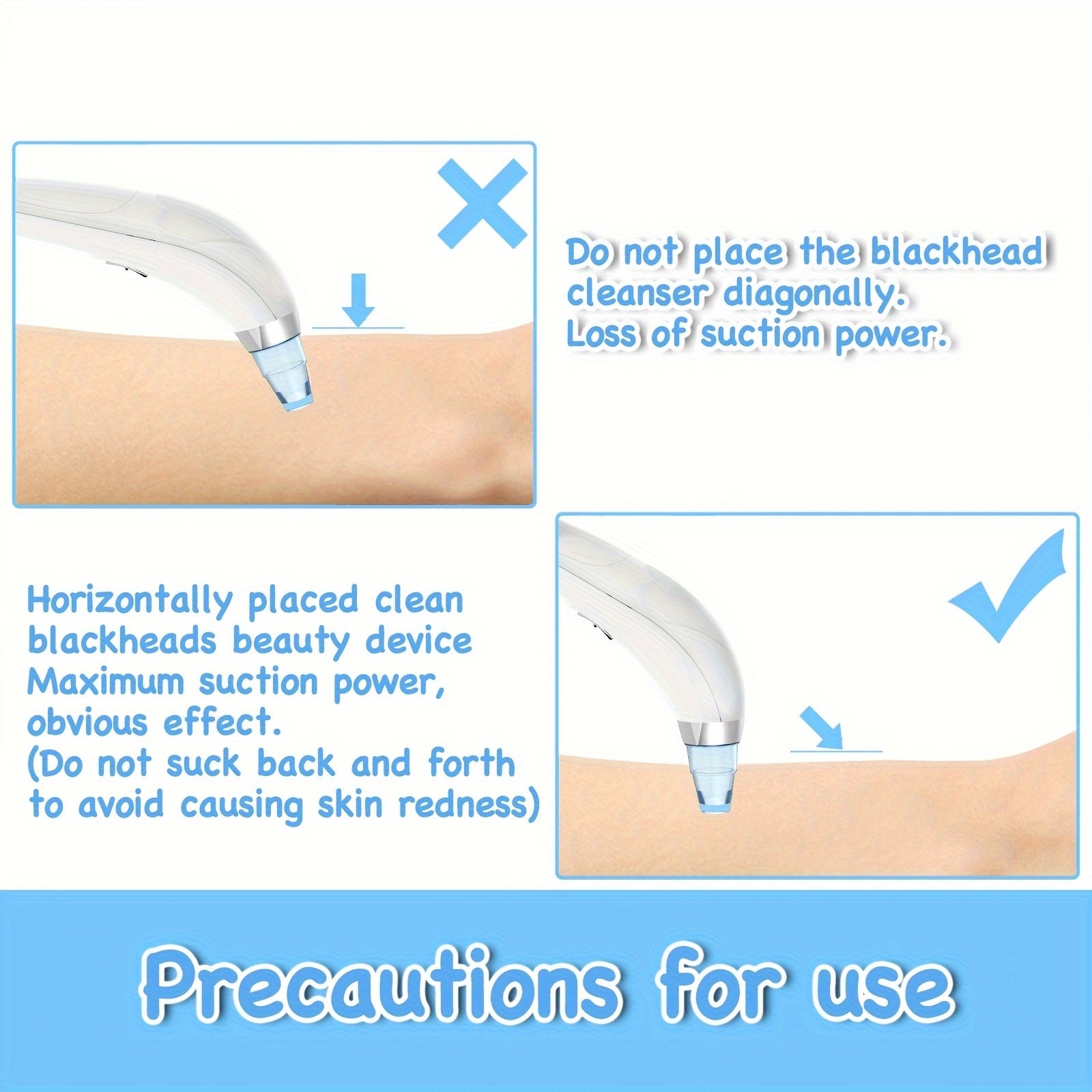 Do not place the blackhead cleanser diagonally.
Loss of suction power.

Horizontally placed clean blackheads beauty device
Maximum suction power, obvious effect.
(Do not suck back and forth to avoid causing skin redness)

Precautions for use