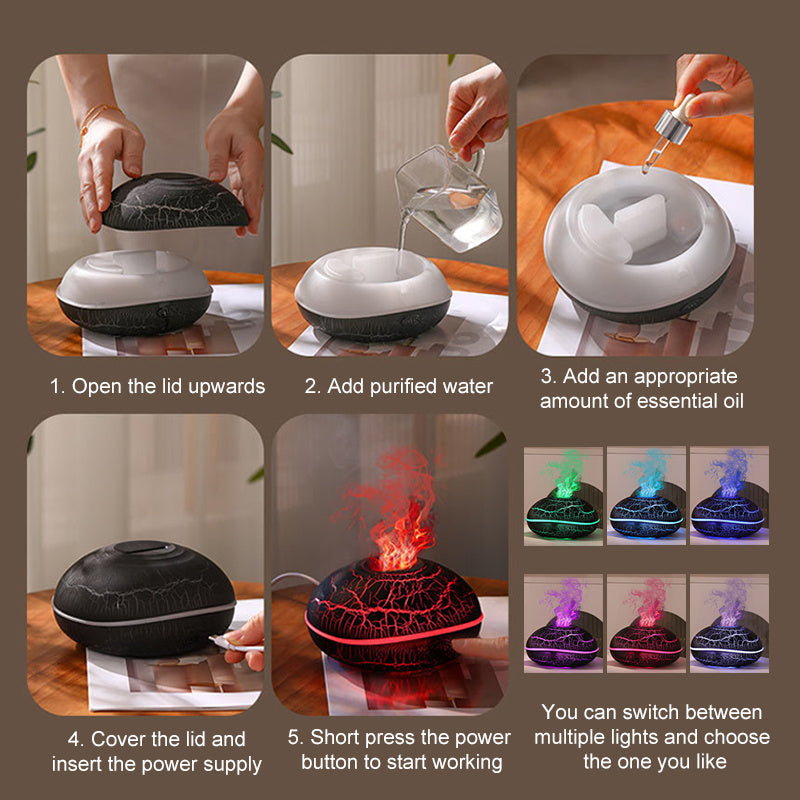 1. Open the lid upwards

2. Add purified water

3. Add an appropriate amount of essential oil

4. Cover the lid and insert the power supply

5. Short press the power button to start working

You can switch between multiple lights and choose the one you like