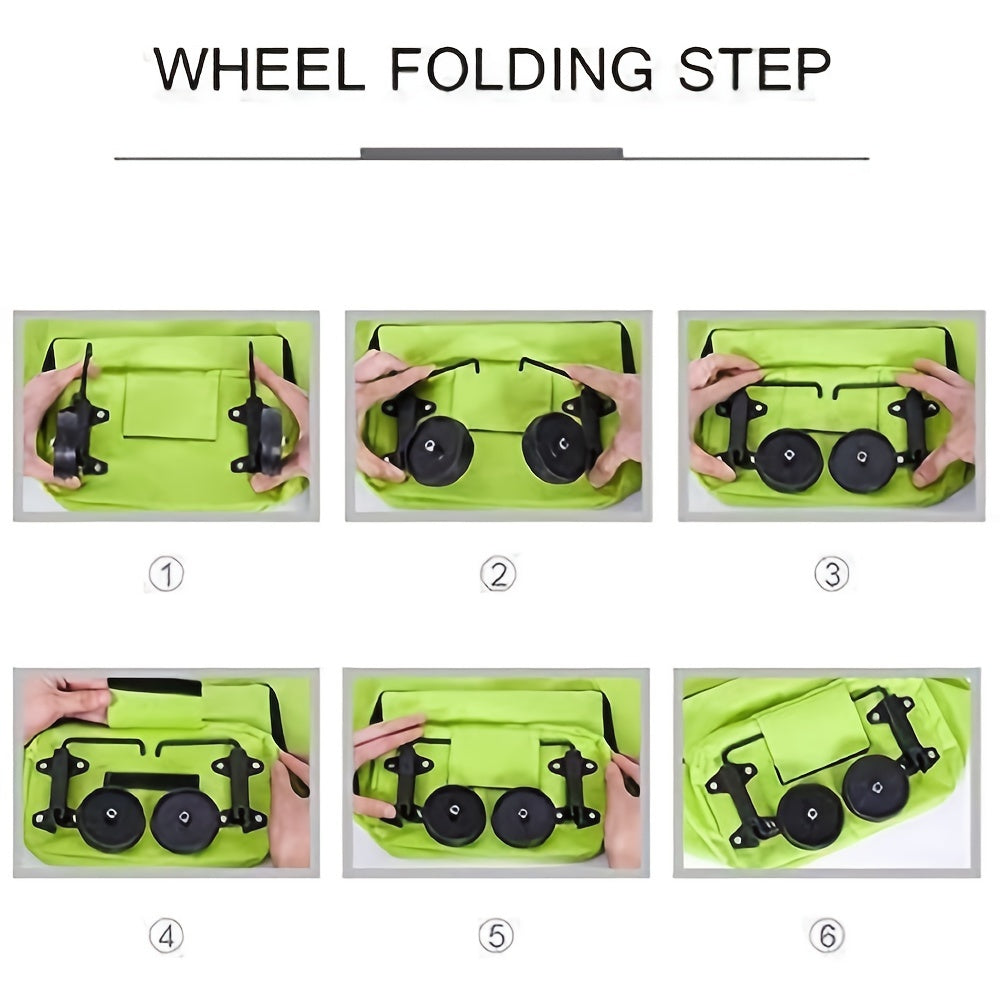 WHEEL FOLDING STEP

①

②

③

④

⑤

⑥