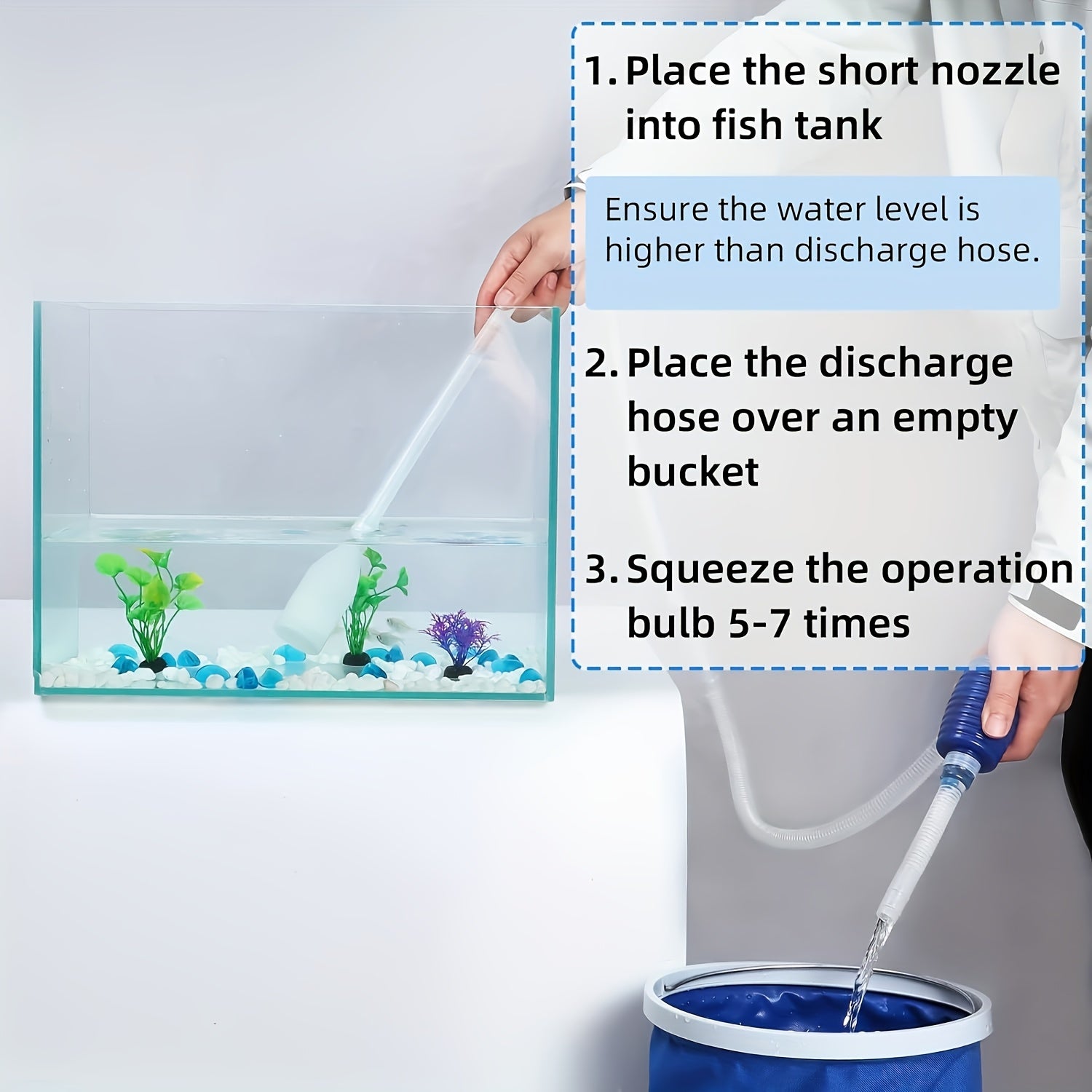 1. Place the short nozzle into fish tank

Ensure the water level is higher than discharge hose.

2. Place the discharge hose over an empty bucket

3. Squeeze the operation bulb 5-7 times