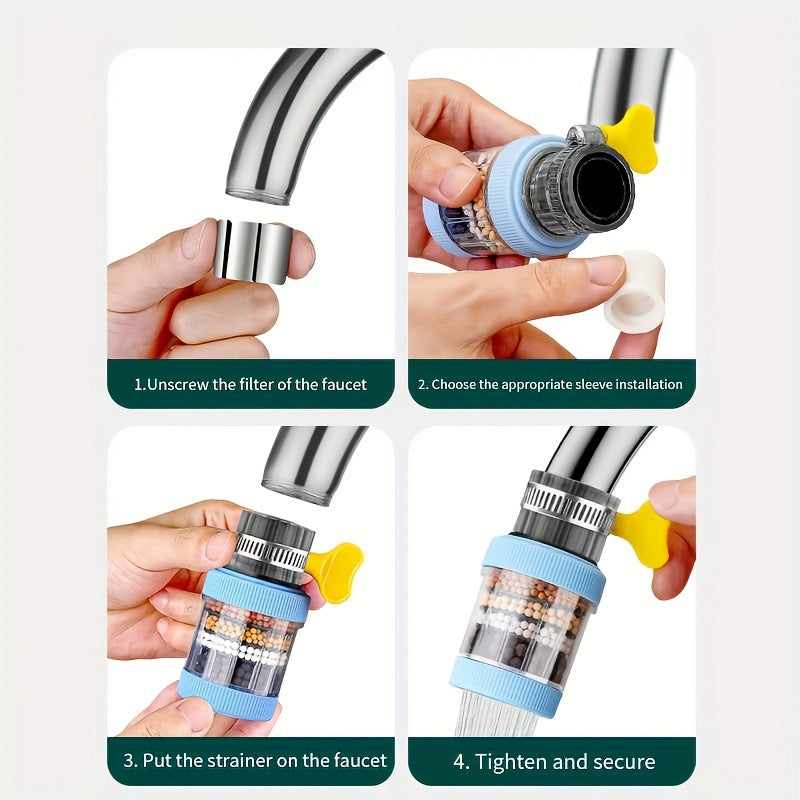 1.Unscrew the filter of the faucet

2. Choose the appropriate sleeve installation

3. Put the strainer on the faucet

4. Tighten and secure