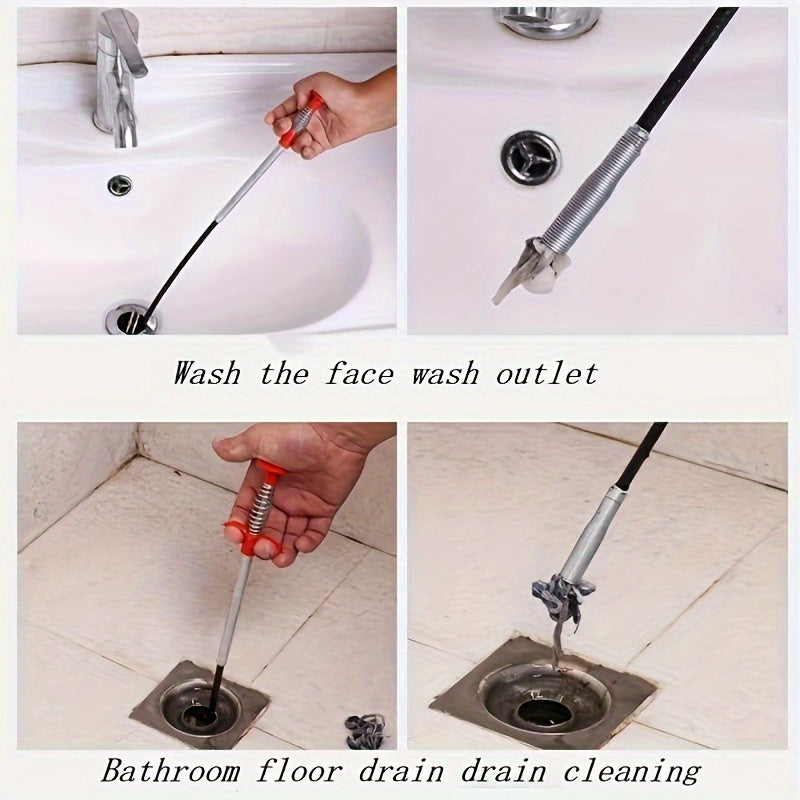 Wash the face wash outlet

Bathroom floor drain drain cleaning