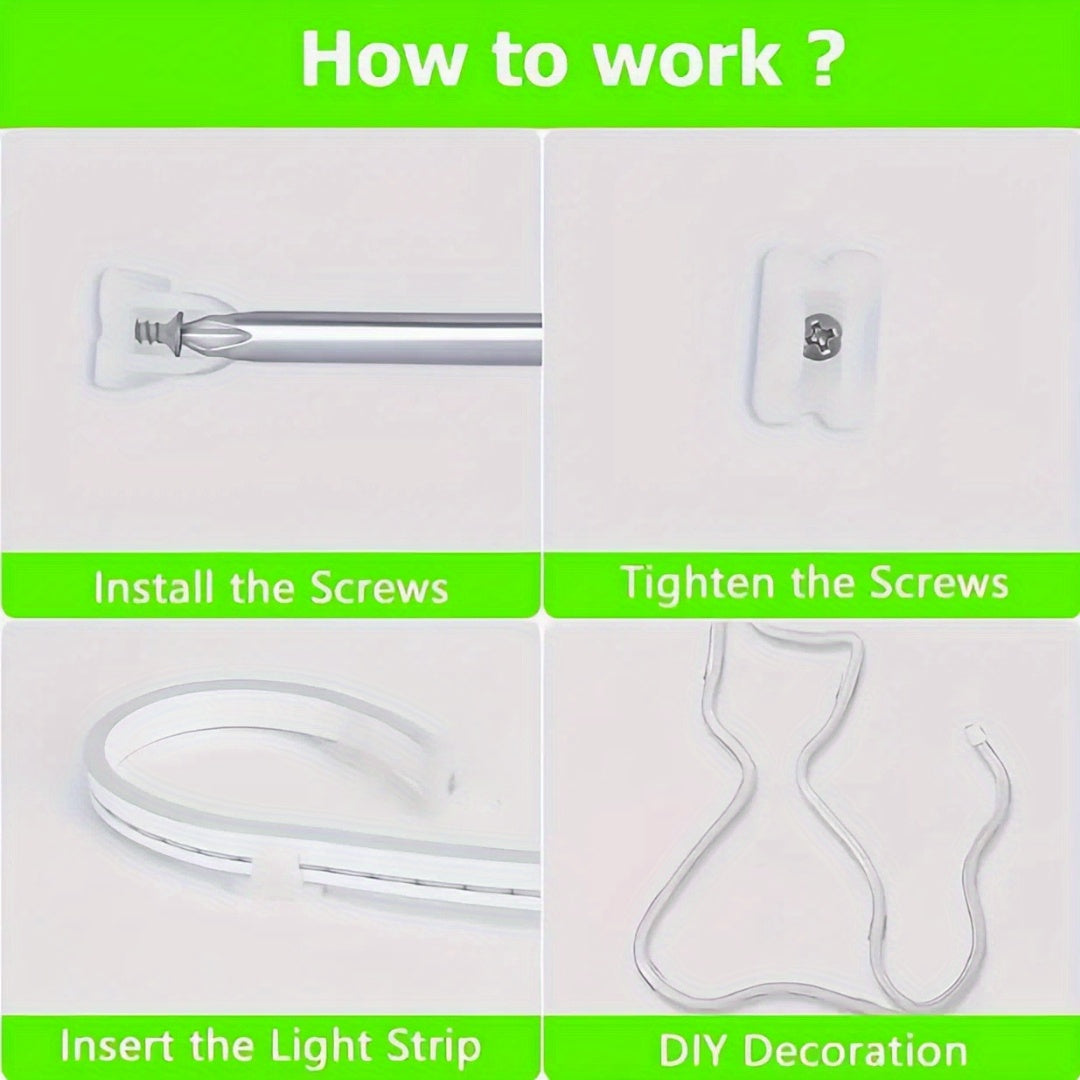 How to work ?

Install the Screws

Tighten the Screws

Insert the Light Strip

DIY Decoration