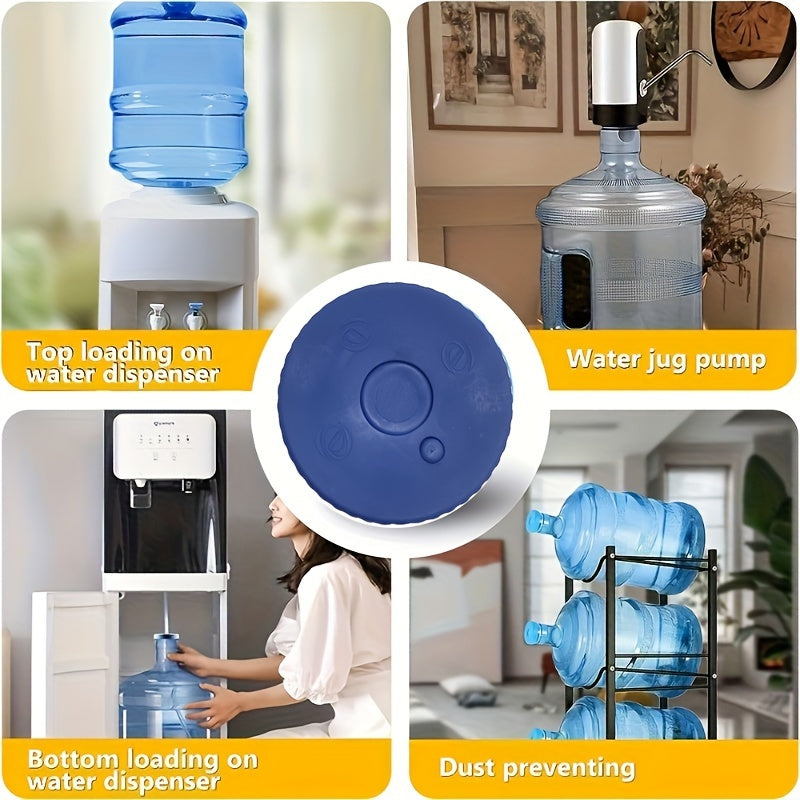 Top loading on water dispenser

Water jug pump

Bottom loading on water dispenser

Dust preventing