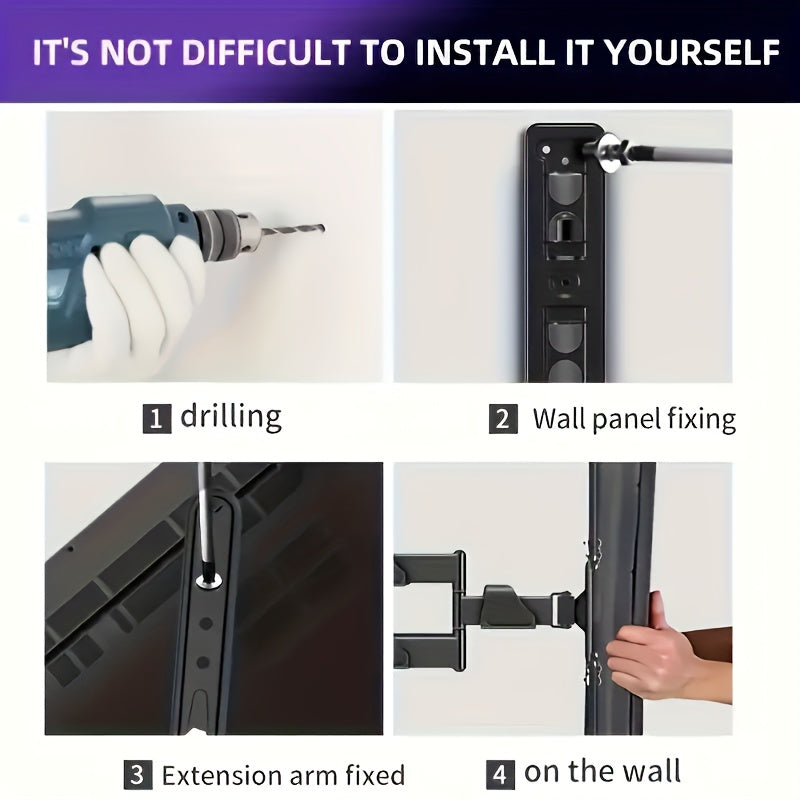 IT'S NOT DIFFICULT TO INSTALL IT YOURSELF

1 drilling

2 Wall panel fixing

3 Extension arm fixed

4 on the wall