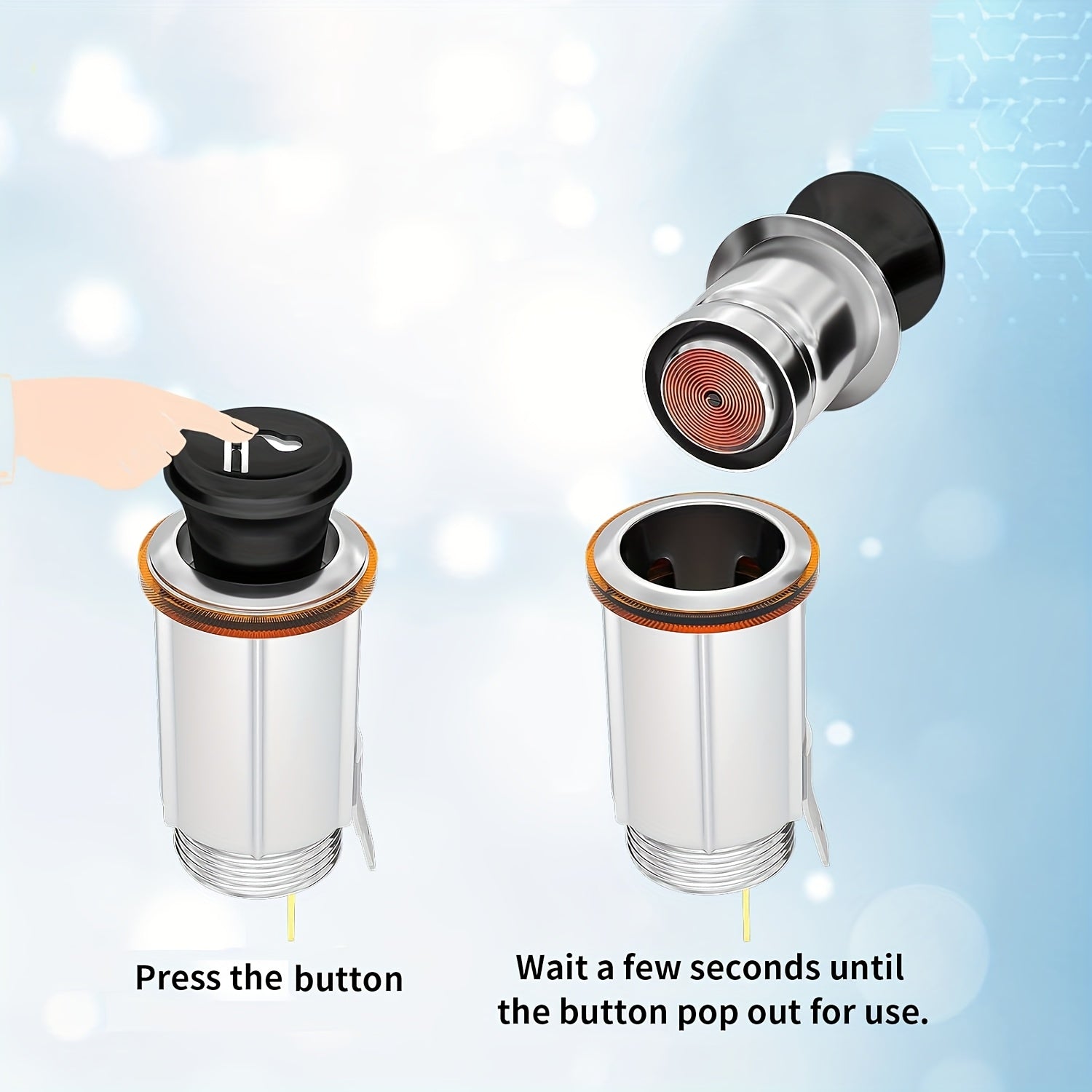 Press the button

Wait a few seconds until the button pop out for use.