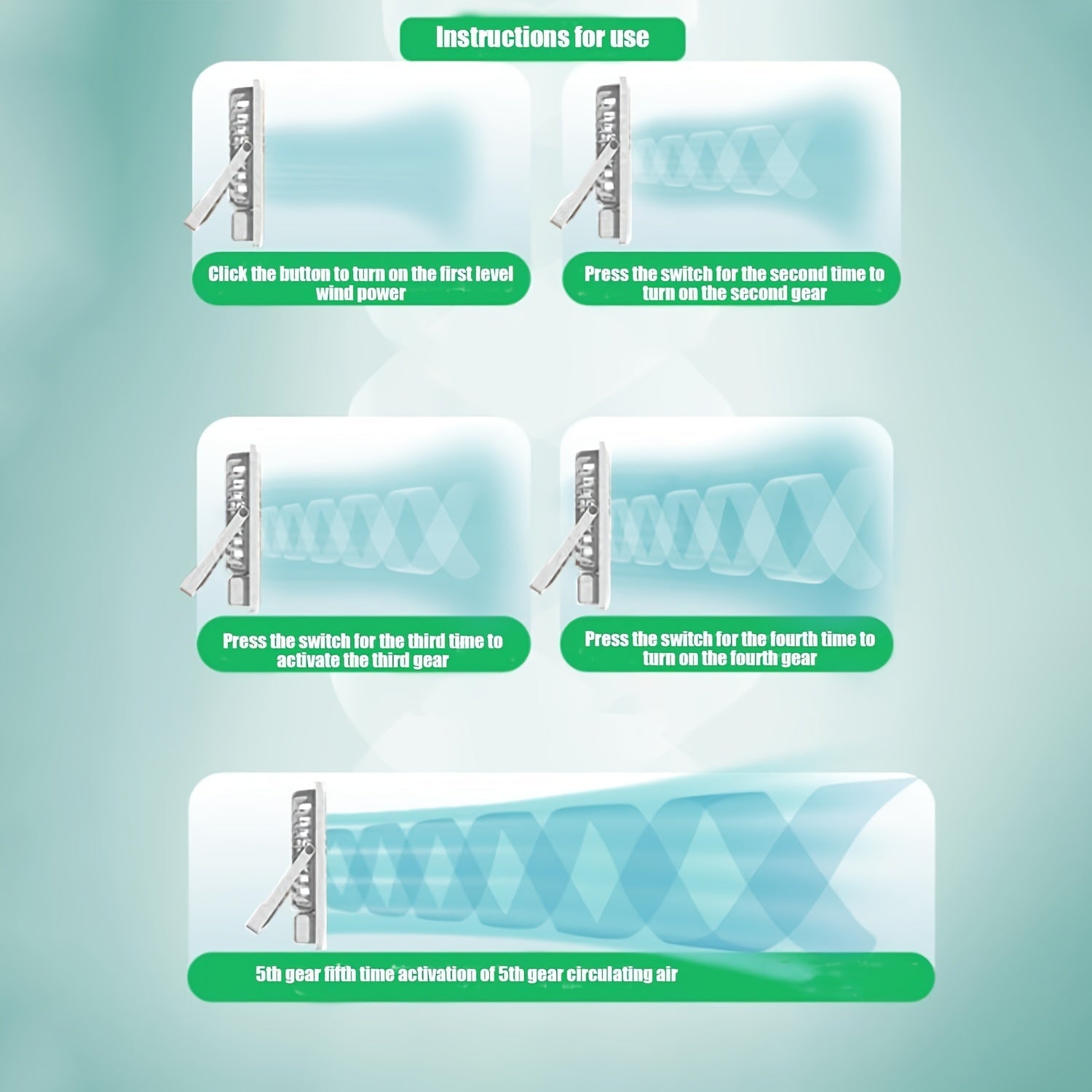 Instructions for use

Click the button to turn on the first level wind power

Press the switch for the second time to turn on the second gear

Press the switch for the third time to activate the third gear

Press the switch for the fourth time to turn on the fourth gear

5th gear fifth time activation of 5th gear circulating air