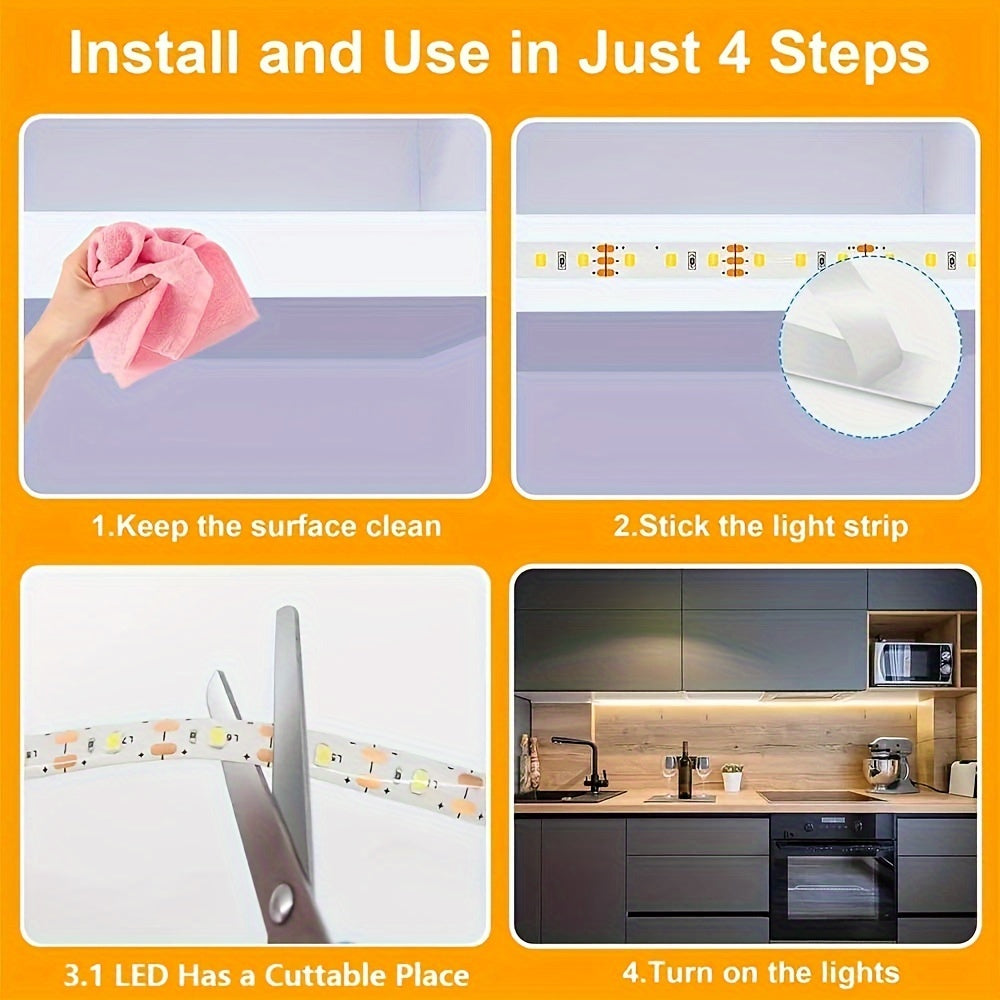 Install and Use in Just 4 Steps

1.Keep the surface clean

2.Stick the light strip

3.1 LED Has a Cuttable Place

4.Turn on the lights