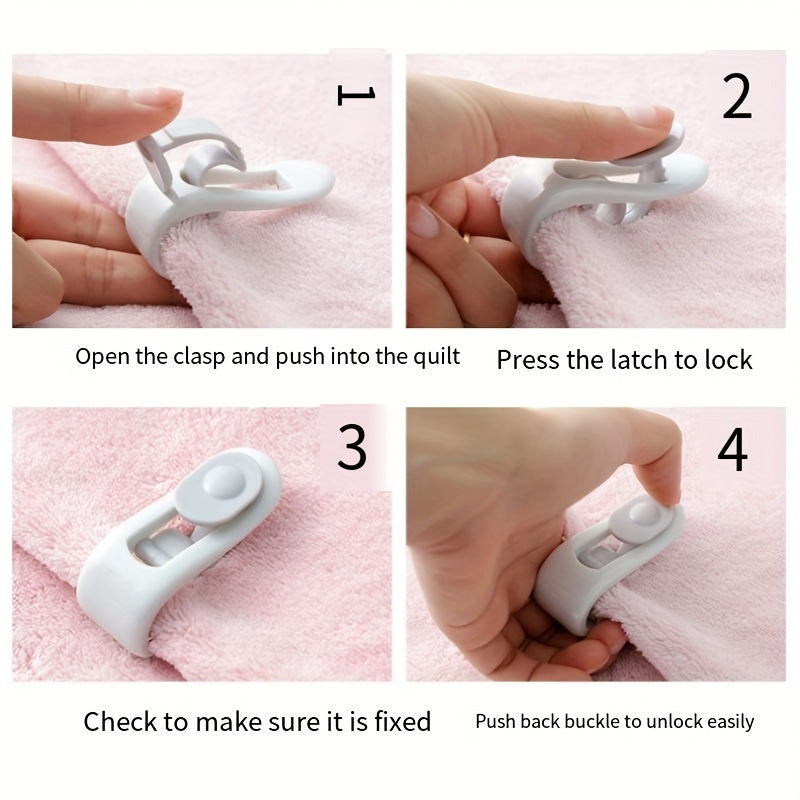 1

Open the clasp and push into the quilt

2

Press the latch to lock

3

Check to make sure it is fixed

4

Push back buckle to unlock easily