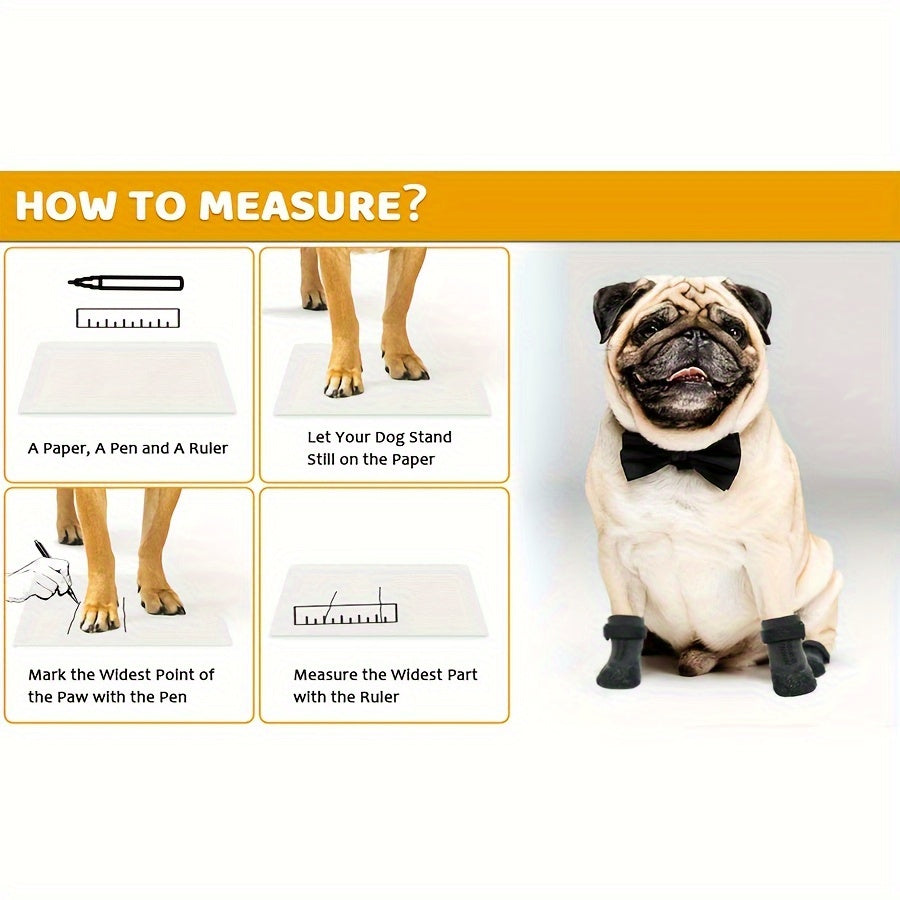 HOW TO MEASURE?

A Paper, A Pen and A Ruler

Let Your Dog Stand Still on the Paper

Mark the Widest Point of the Paw with the Pen

Measure the Widest Part with the Ruler