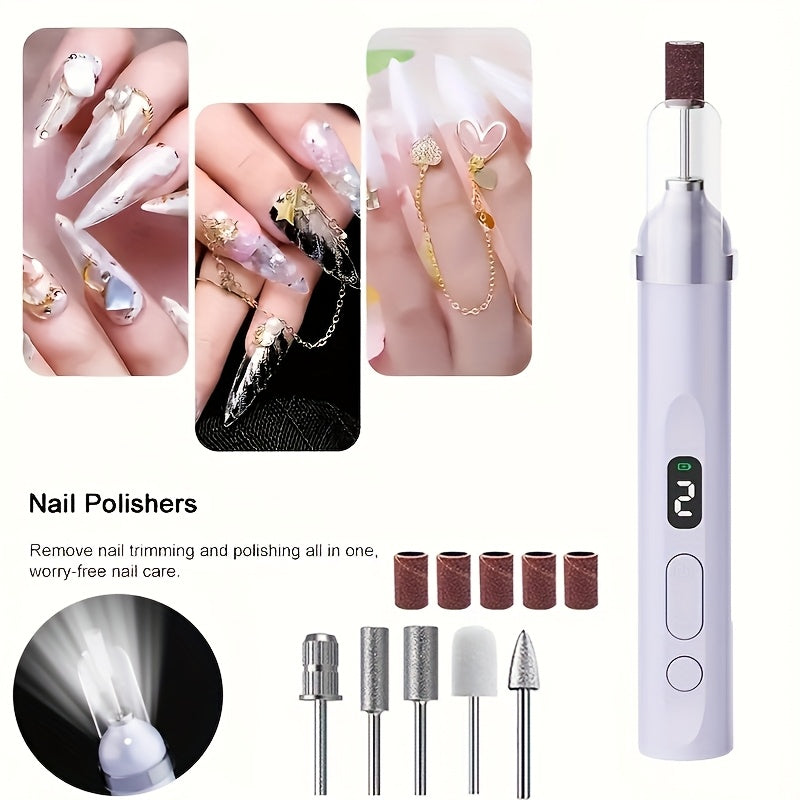 Nail Polishers

Remove nail trimming and polishing all in one, worry-free nail care.

2