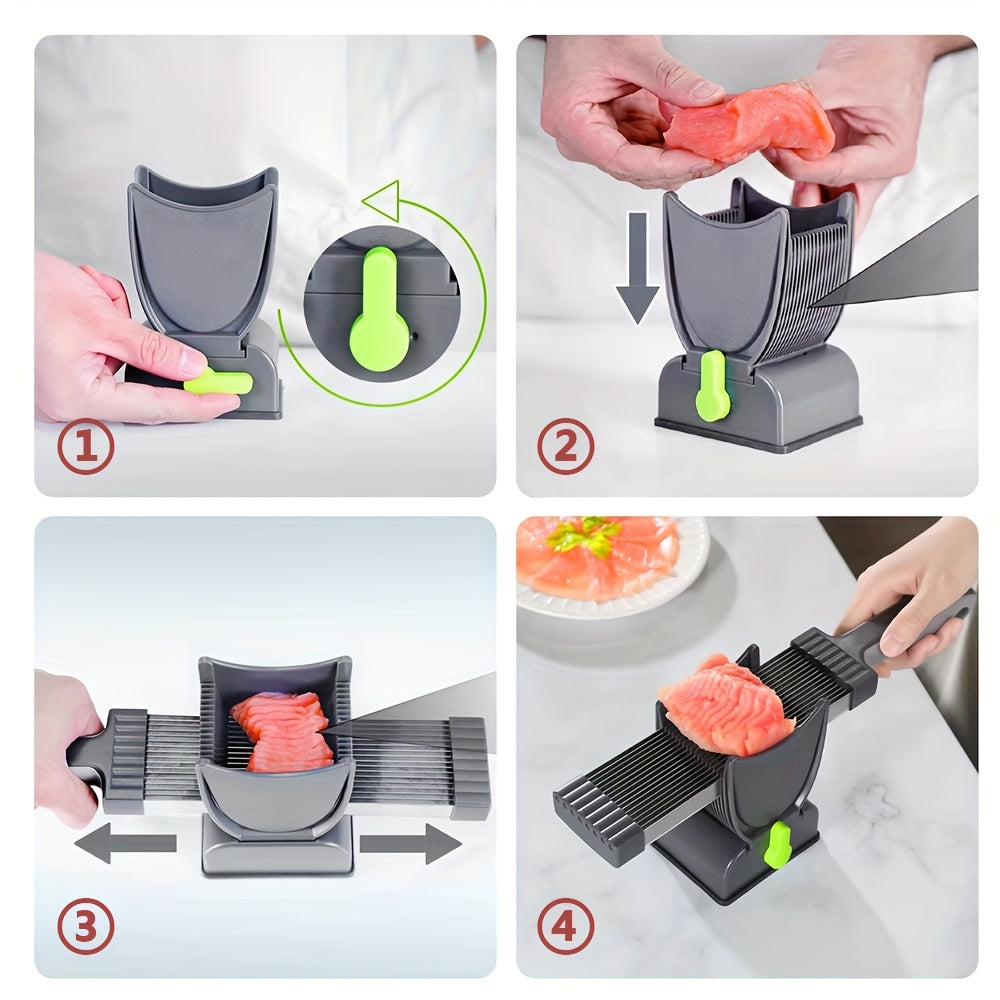 ①

②

③

④