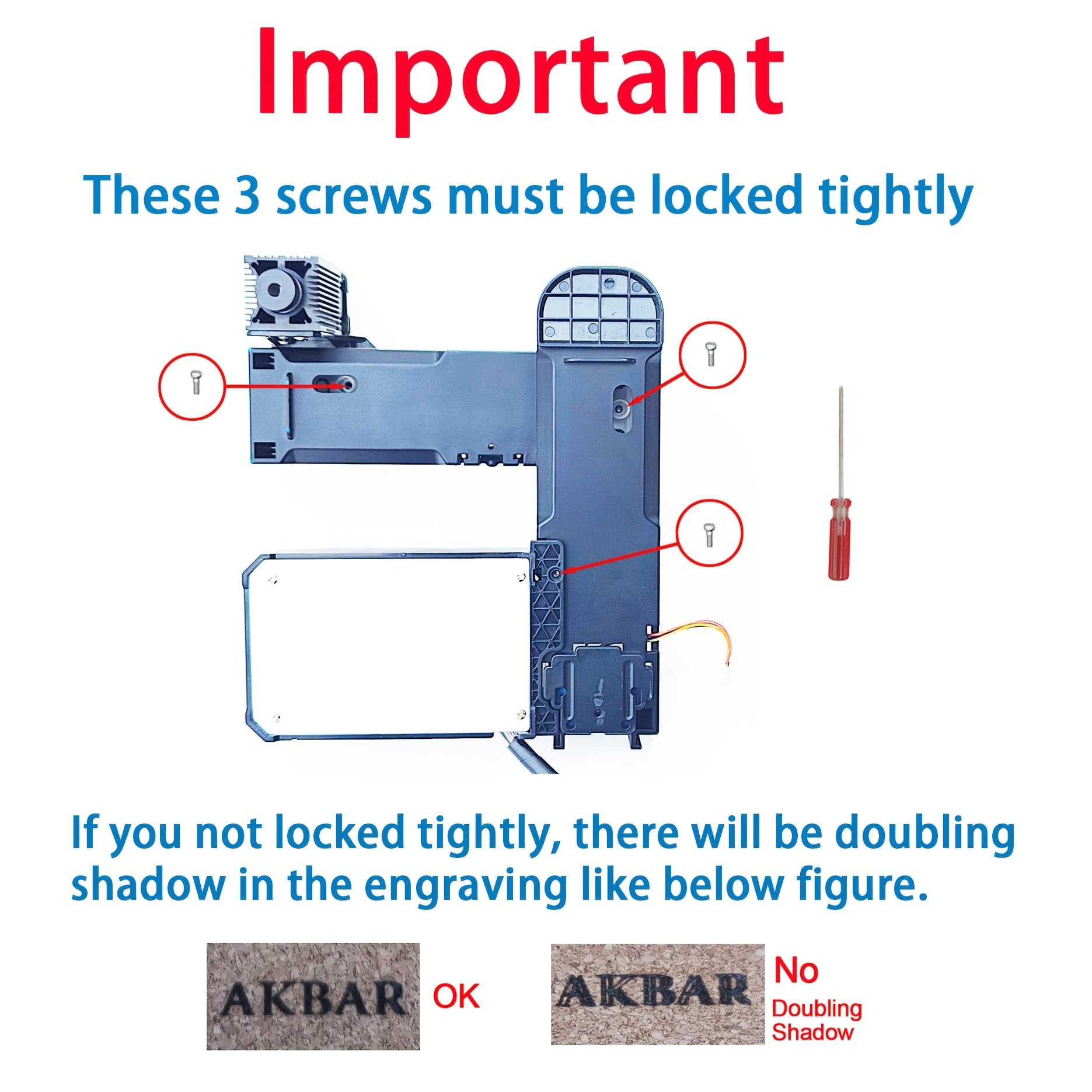 Important

These 3 screws must be locked tightly

If you not locked tightly, there will be doubling shadow in the engraving like below figure.

AKBAR OK

AKBAR No Doubling Shadow