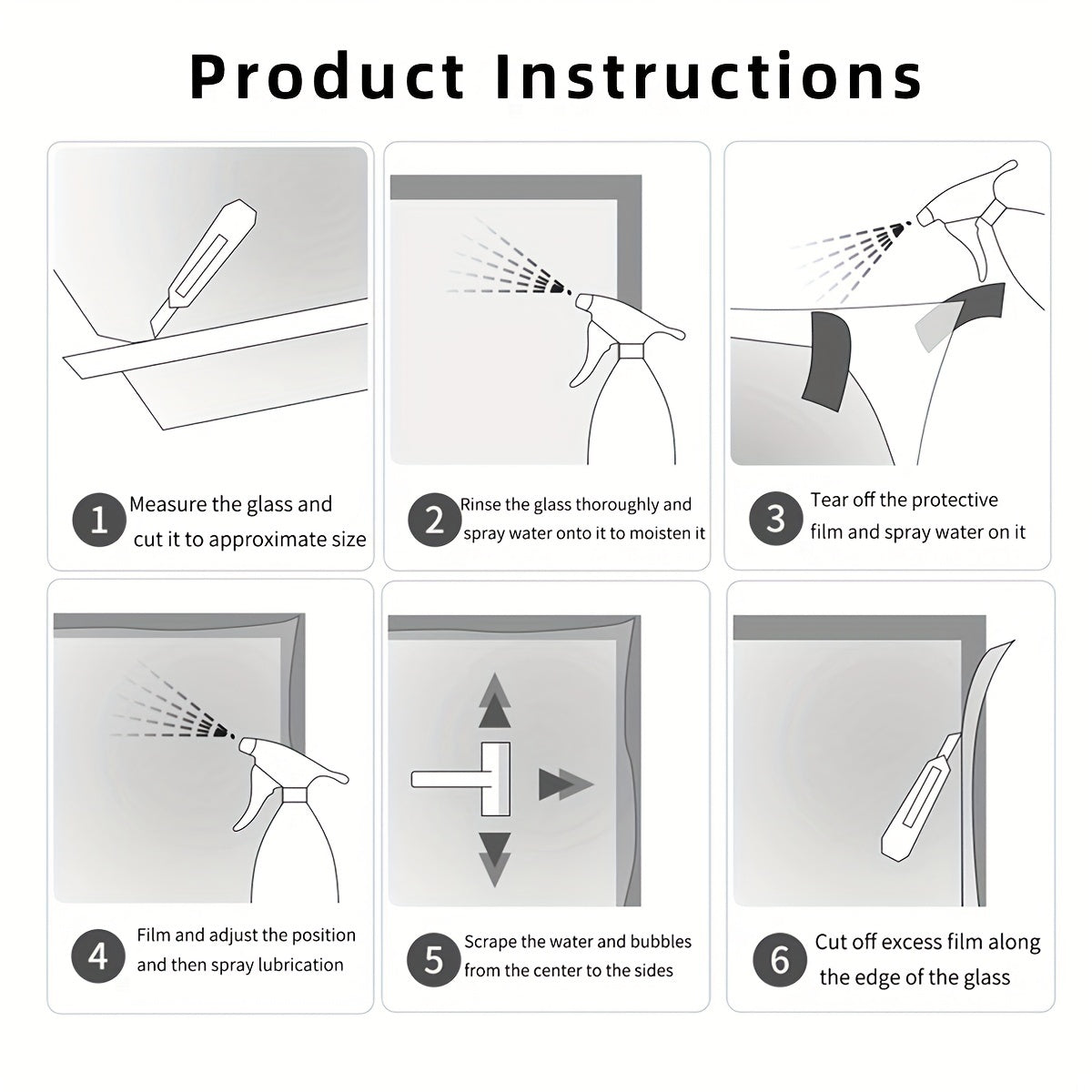 Product Instructions

1 Measure the glass and cut it to approximate size

2 Rinse the glass thoroughly and spray water onto it to moisten it

3 Tear off the protective film and spray water on it

4 Film and adjust the position and then spray lubrication

5 Scrape the water and bubbles from the center to the sides

6 Cut off excess film along the edge of the glass