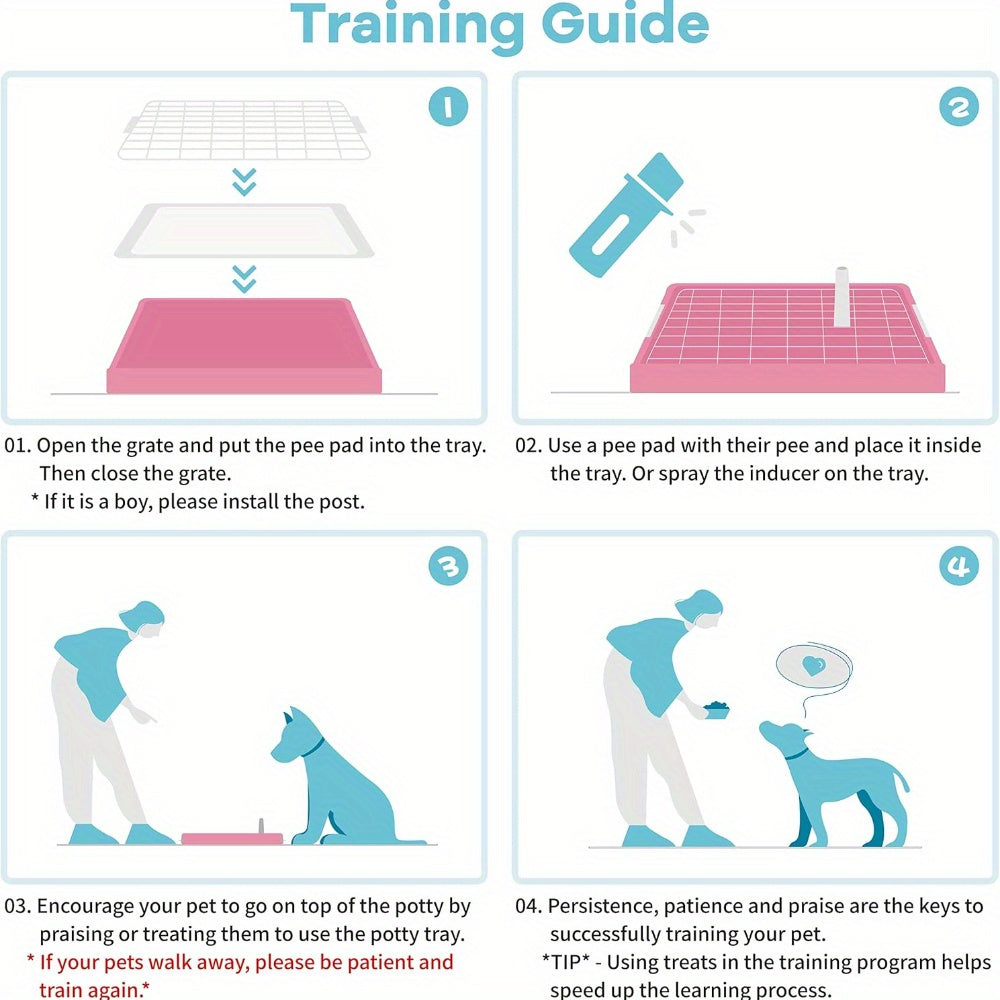 Training Guide

1

01. Open the grate and put the pee pad into the tray. Then close the grate.
* If it is a boy, please install the post.

2

02. Use a pee pad with their pee and place it inside the tray. Or spray the inducer on the tray.

3

03. Encourage your pet to go on top of the potty by praising or treating them to use the potty tray.
* If your pets walk away, please be patient and train again.*

4

04. Persistence, patience and praise are the keys to successfully training your pet.
*TIP* - Using treats in the training program helps speed up the learning process.